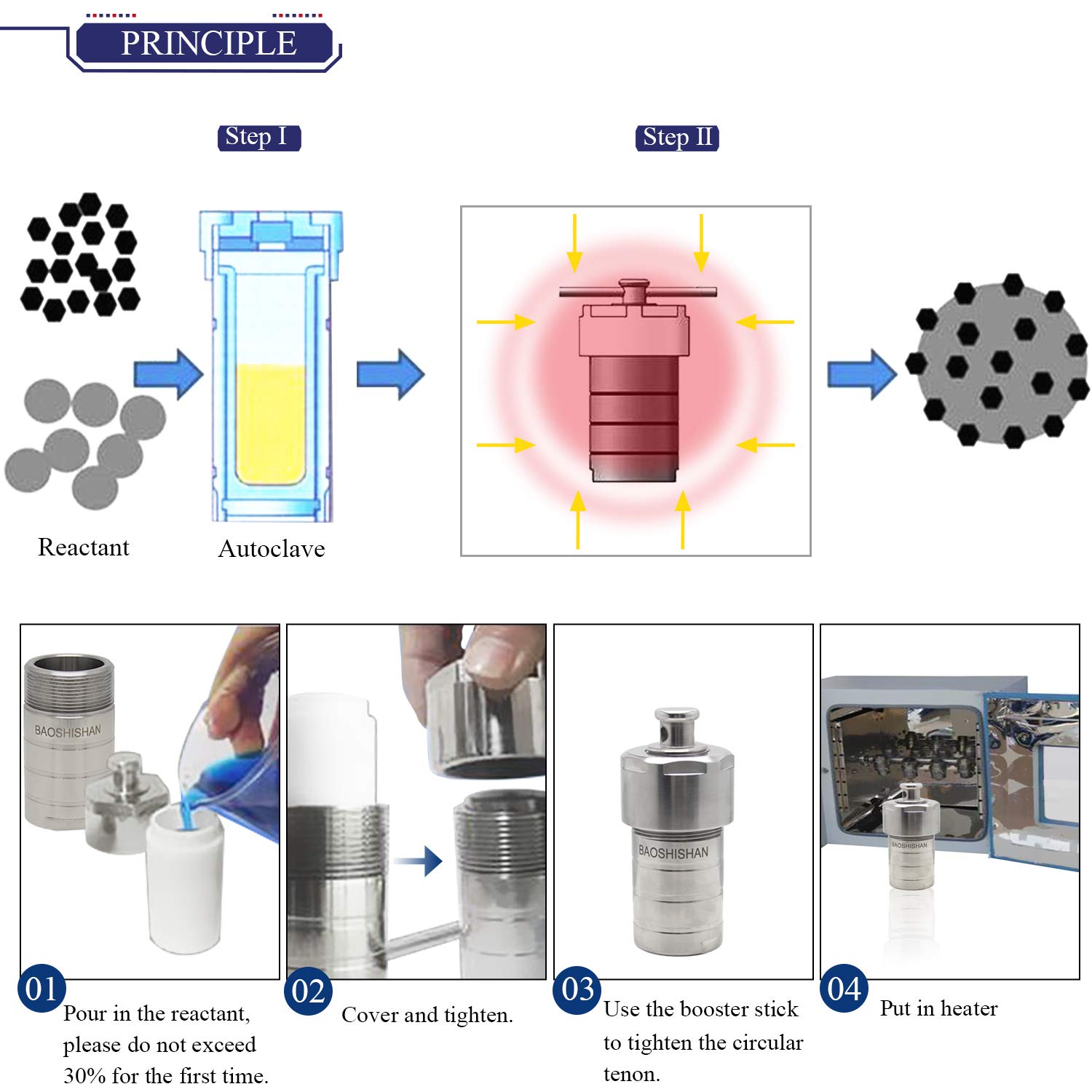 PRINCIPLE

Step I

Step II

Reactant

Autoclave

BAOSHISHAN

BAOSHISHAN

BAOSHISHAN

01
Pour in the reactant, please do not exceed 30% for the first time.

02
Cover and tighten.

03
Use the booster stick to tighten the circular tenon.

04
Put in heater