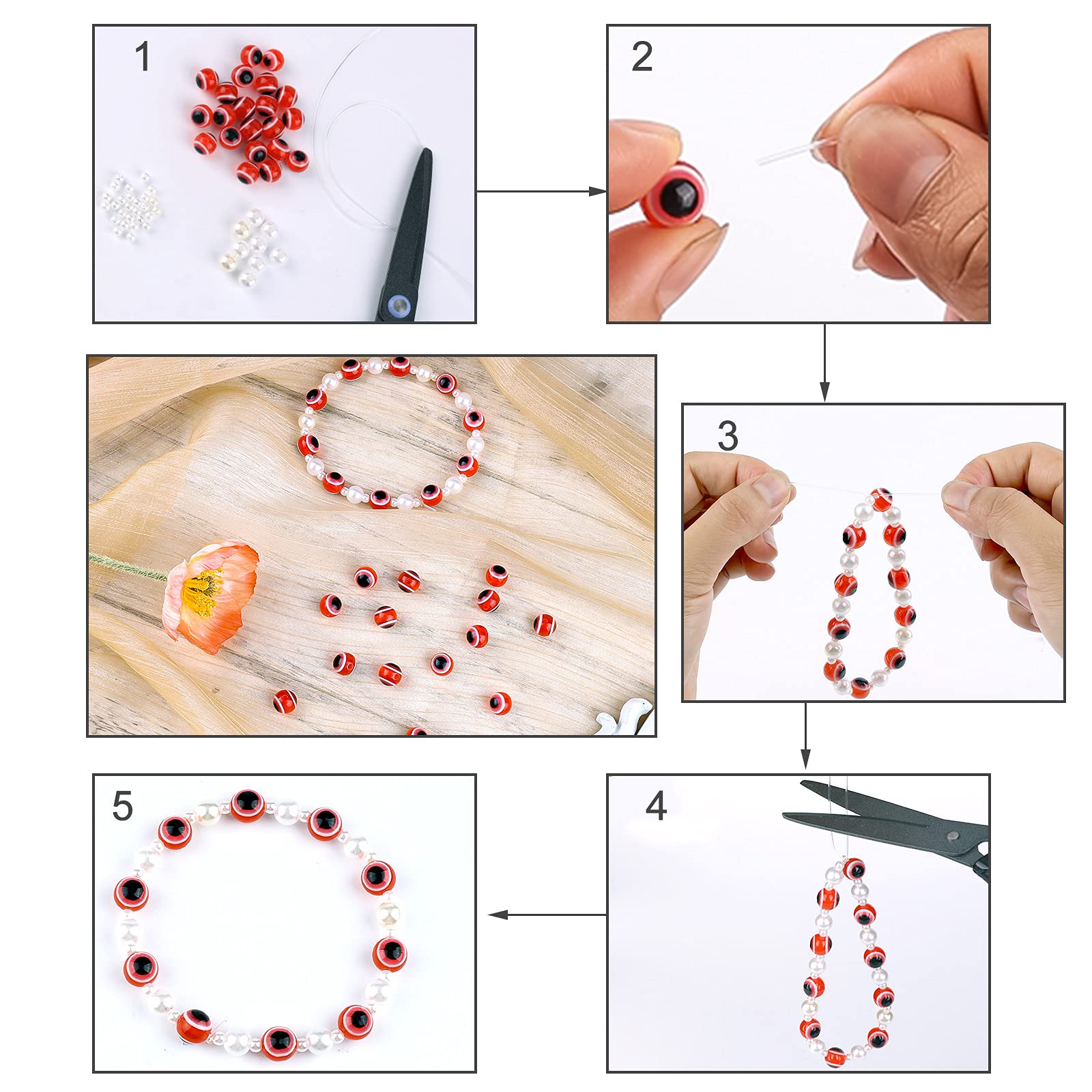 1

2

3

4

5