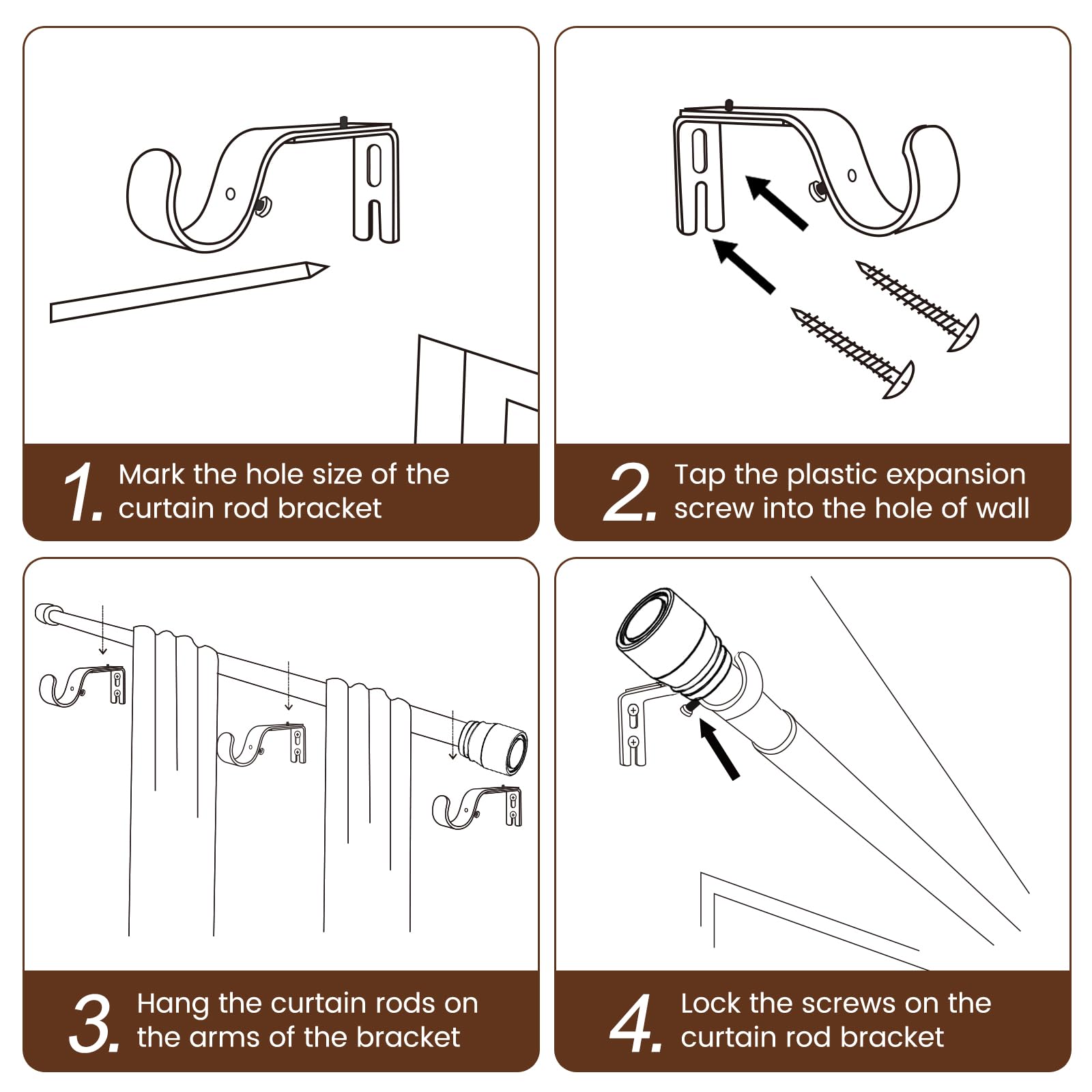 1. Mark the hole size of the curtain rod bracket

2. Tap the plastic expansion screw into the hole of wall

3. Hang the curtain rods on the arms of the bracket

4. Lock the screws on the curtain rod bracket