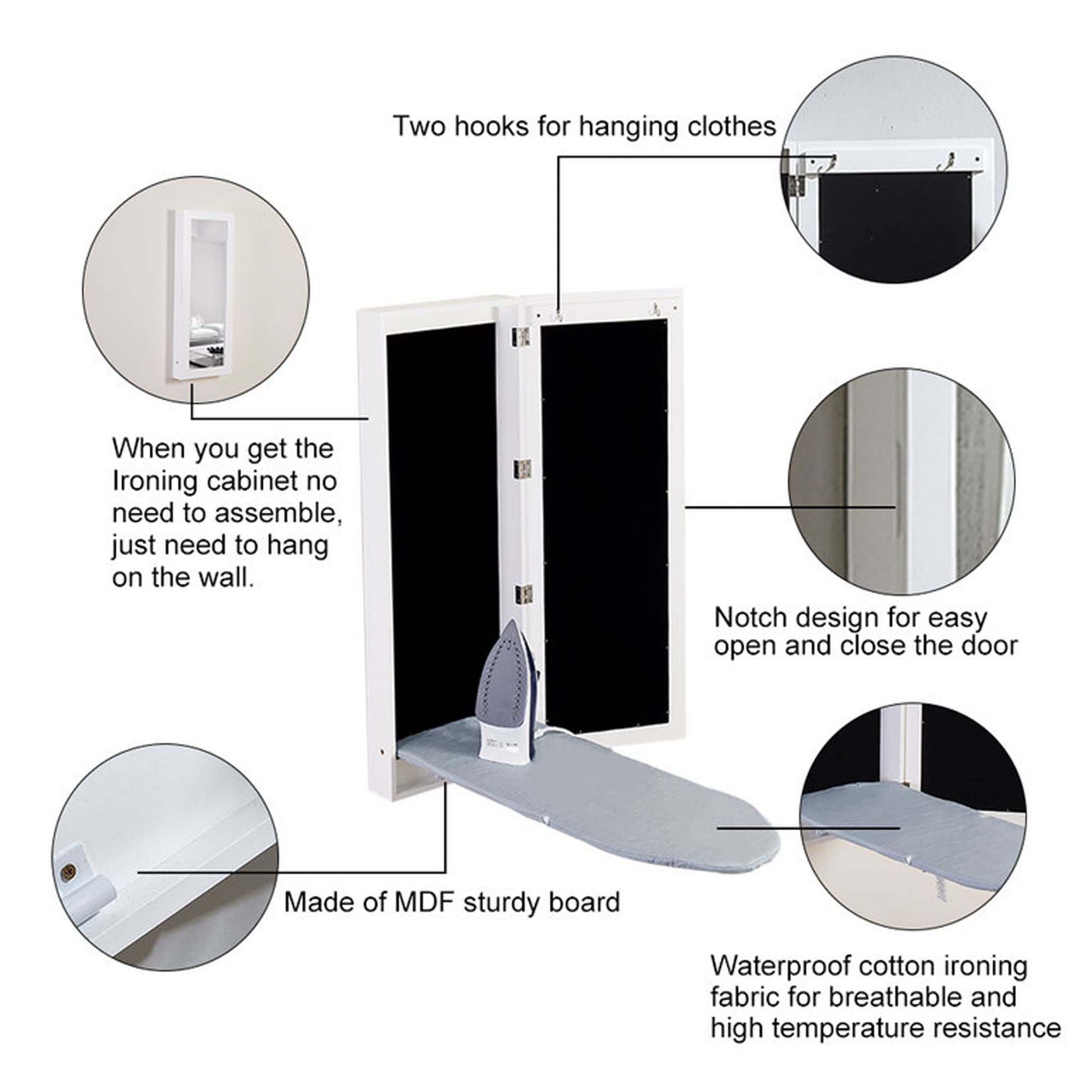 Two hooks for hanging clothes

When you get the Ironing cabinet no need to assemble, just need to hang on the wall.

Notch design for easy open and close the door

Made of MDF sturdy board

Waterproof cotton ironing fabric for breathable and high temperature resistance