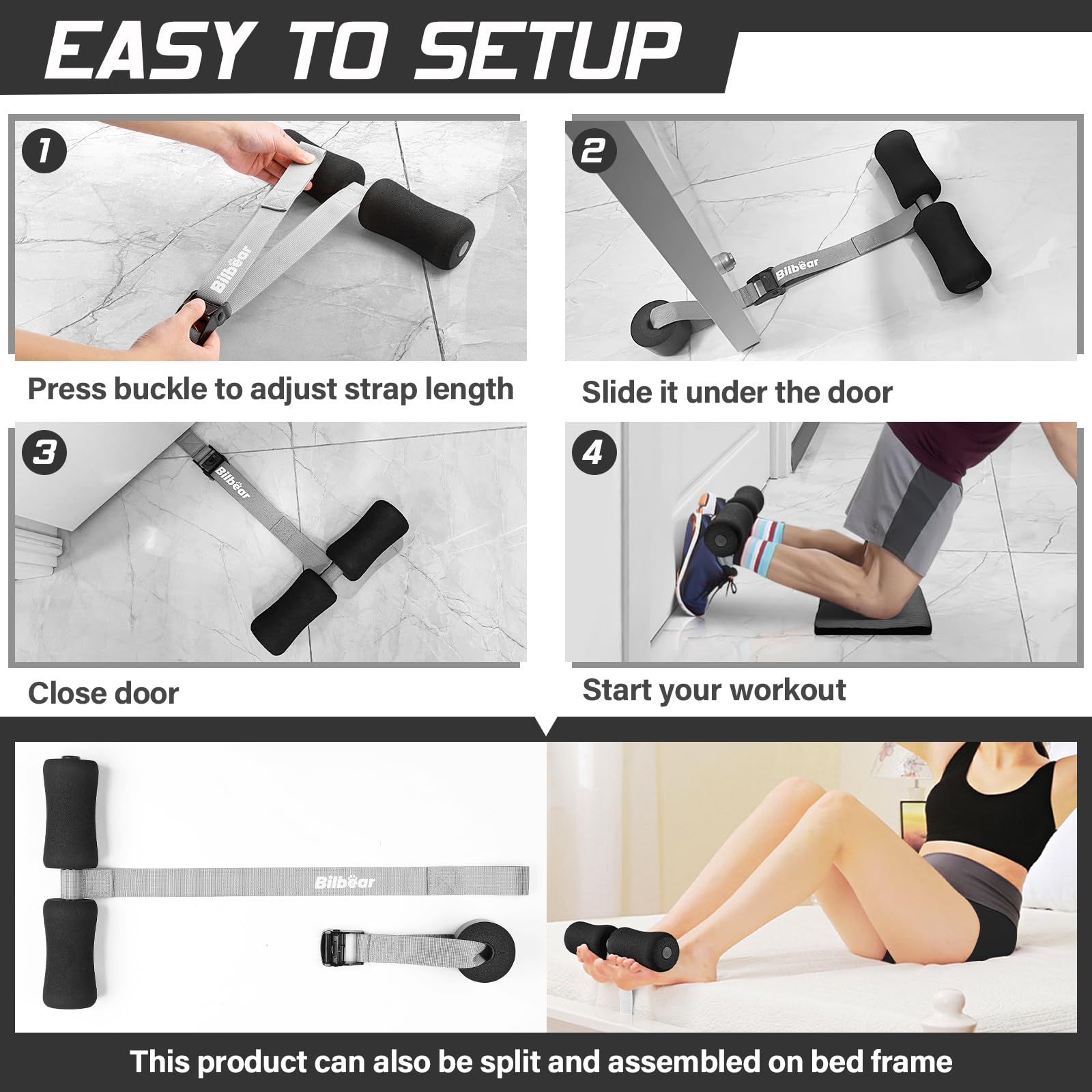 EASY TO SETUP

1

Bilbear

Press buckle to adjust strap length

2

Bilbear

Slide it under the door

3

Bilbear

Close door

4

Start your workout

Bilbear

This product can also be split and assembled on bed frame