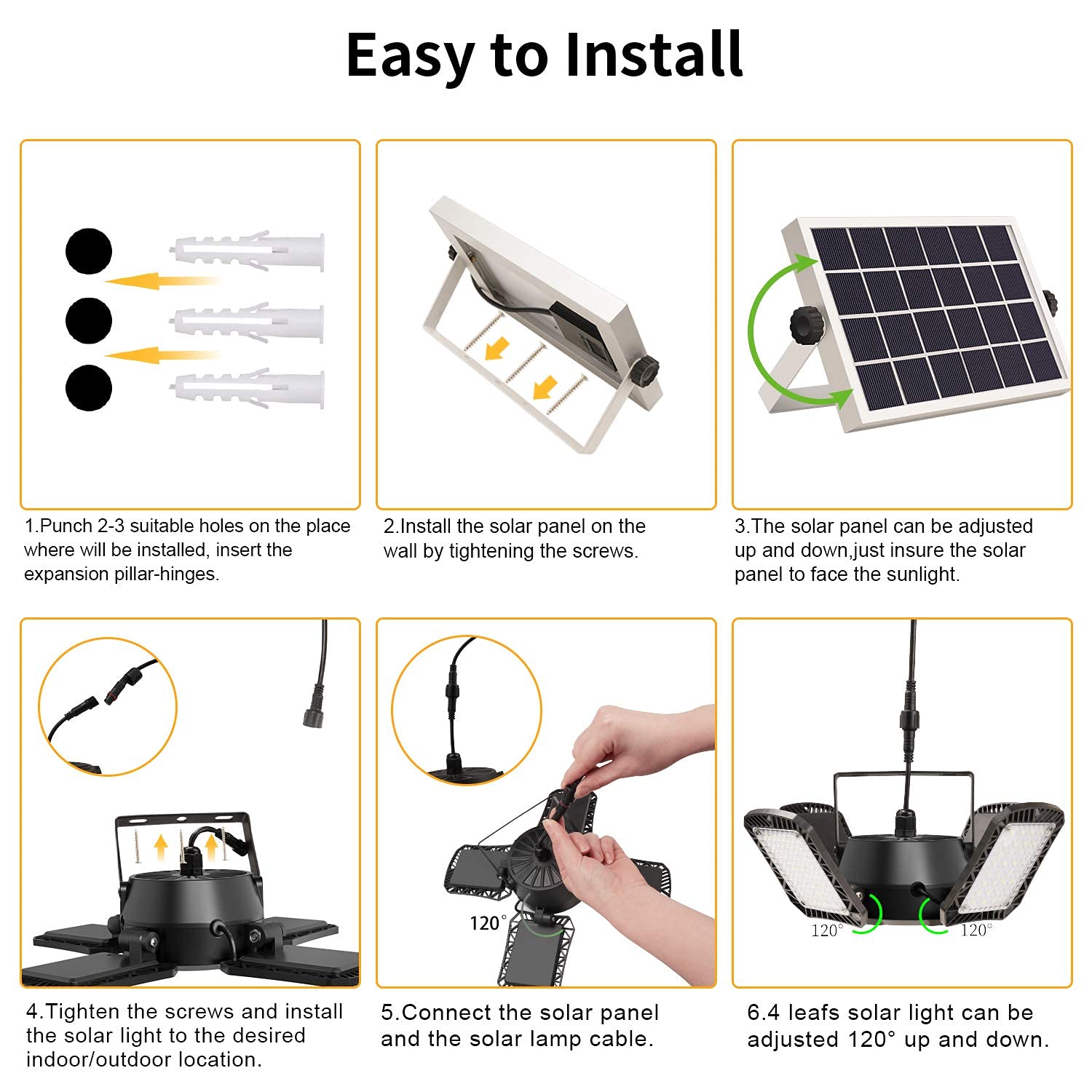 Easy to Install

1.Punch 2-3 suitable holes on the place where will be installed, insert the expansion pillar-hinges.

2.Install the solar panel on the wall by tightening the screws.

3.The solar panel can be adjusted up and down,just insure the solar panel to face the sunlight.

4.Tighten the screws and install the solar light to the desired indoor/outdoor location.

120°

5.Connect the solar panel and the solar lamp cable.

120°

120°

6.4 leafs solar light can be adjusted 120° up and down.