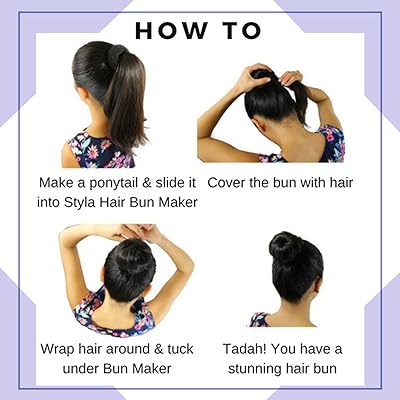 HOW TO

Make a ponytail & slide it into Styla Hair Bun Maker

Cover the bun with hair

Wrap hair around & tuck under Bun Maker

Tadah! You have a stunning hair bun