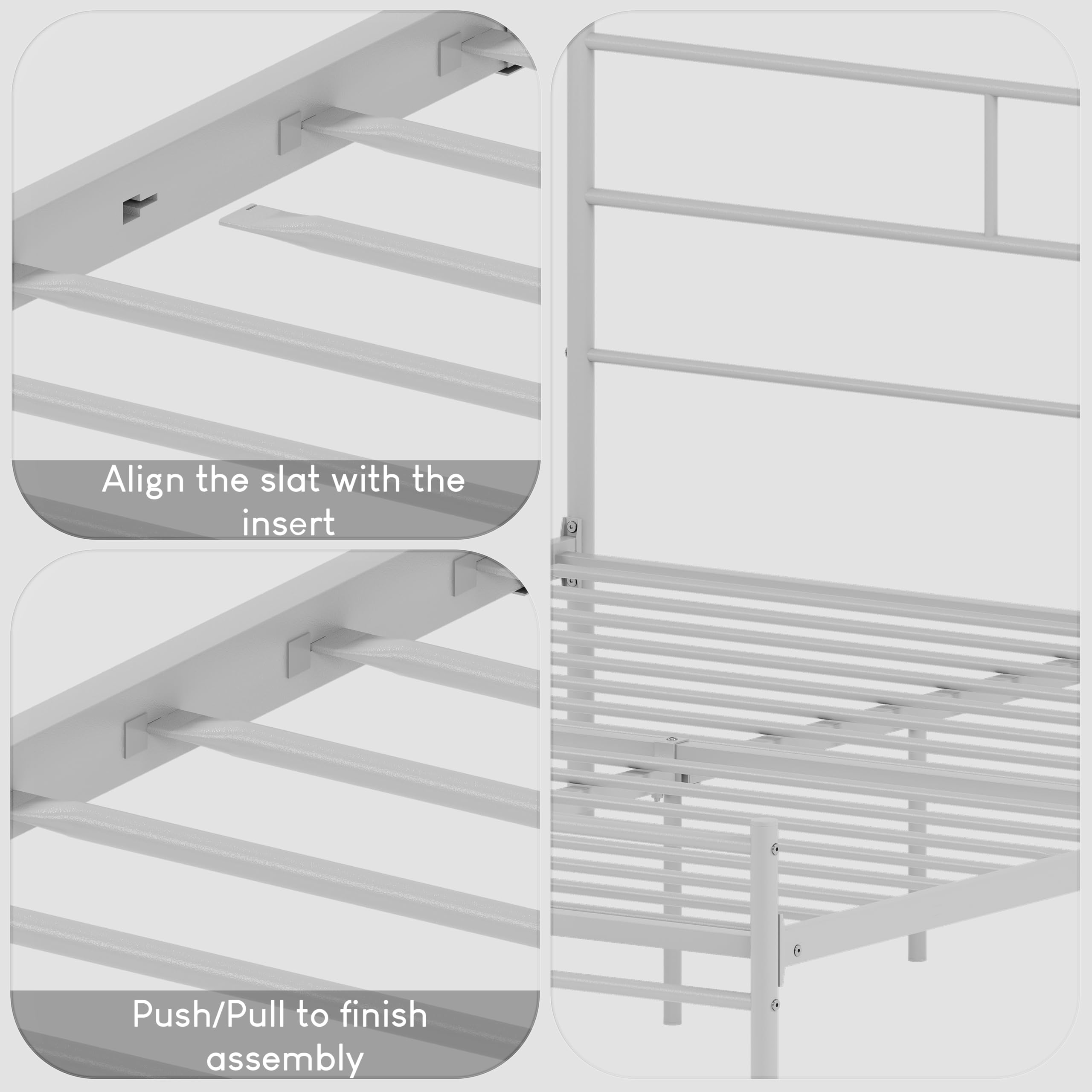 Align the slat with the insert

Push/Pull to finish assembly