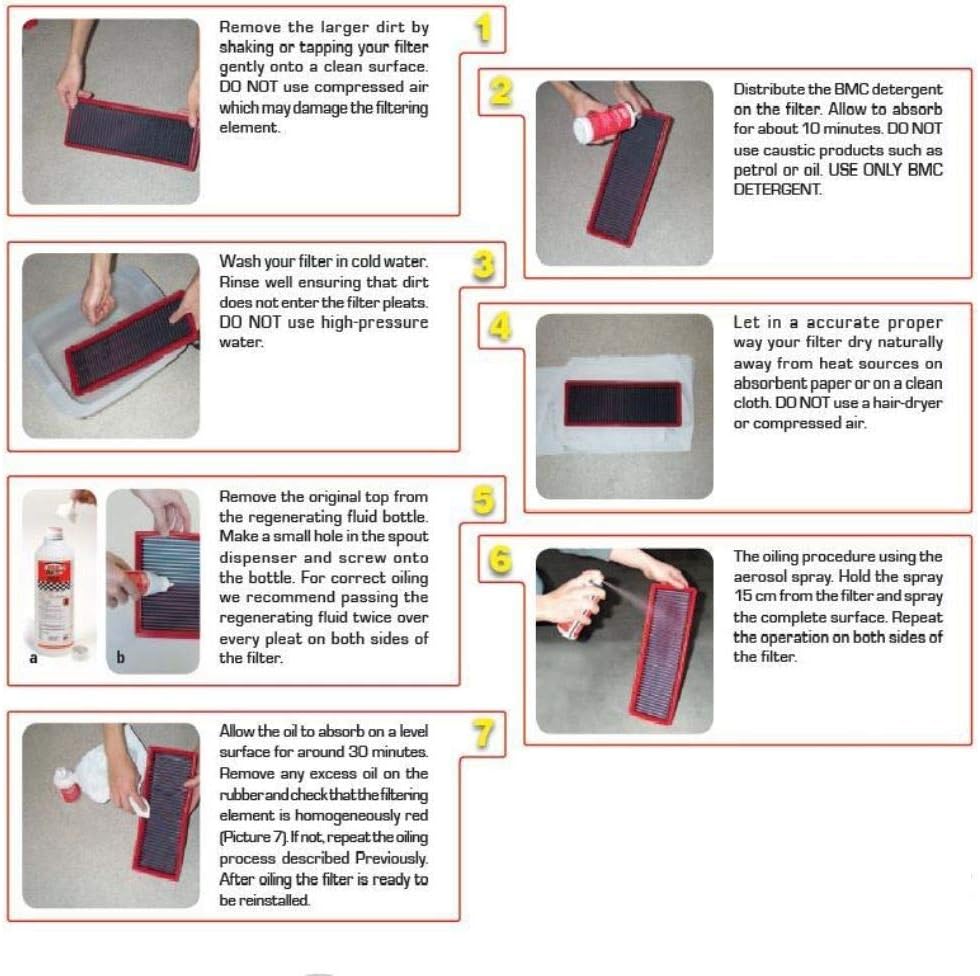 1

Remove the larger dirt by shaking or tapping your filter gently onto a clean surface. DO NOT use compressed air which may damage the filtering element.

2

Distribute the BMC detergent on the filter. Allow to absorb for about 10 minutes. DO NOT use caustic products such as petrol or oil. USE ONLY BMC DETERGENT.

3

Wash your filter in cold water. Rinse well ensuring that dirt does not enter the filter pleats. DO NOT use high-pressure water.

4

Let in a accurate proper way your filter dry naturally away from heat sources on absorbent paper or on a clean cloth. DO NOT use a hair-dryer or compressed air.

5

a b

Remove the original top from the regenerating fluid bottle. Make a small hole in the spout dispenser and screw onto the bottle. For correct oiling we recommend passing the regenerating fluid twice over every pleat on both sides of the filter.

6

The oiling procedure using the aerosol spray. Hold the spray 15 cm from the filter and spray the complete surface. Repeat the operation on both sides of the filter.

7

Allow the oil to absorb on a level surface for around 30 minutes. Remove any excess oil on the rubber and check that the filtering element is homogeneously red (Picture 7). If not, repeat the oiling process described Previously. After oiling the filter is ready to be reinstalled.