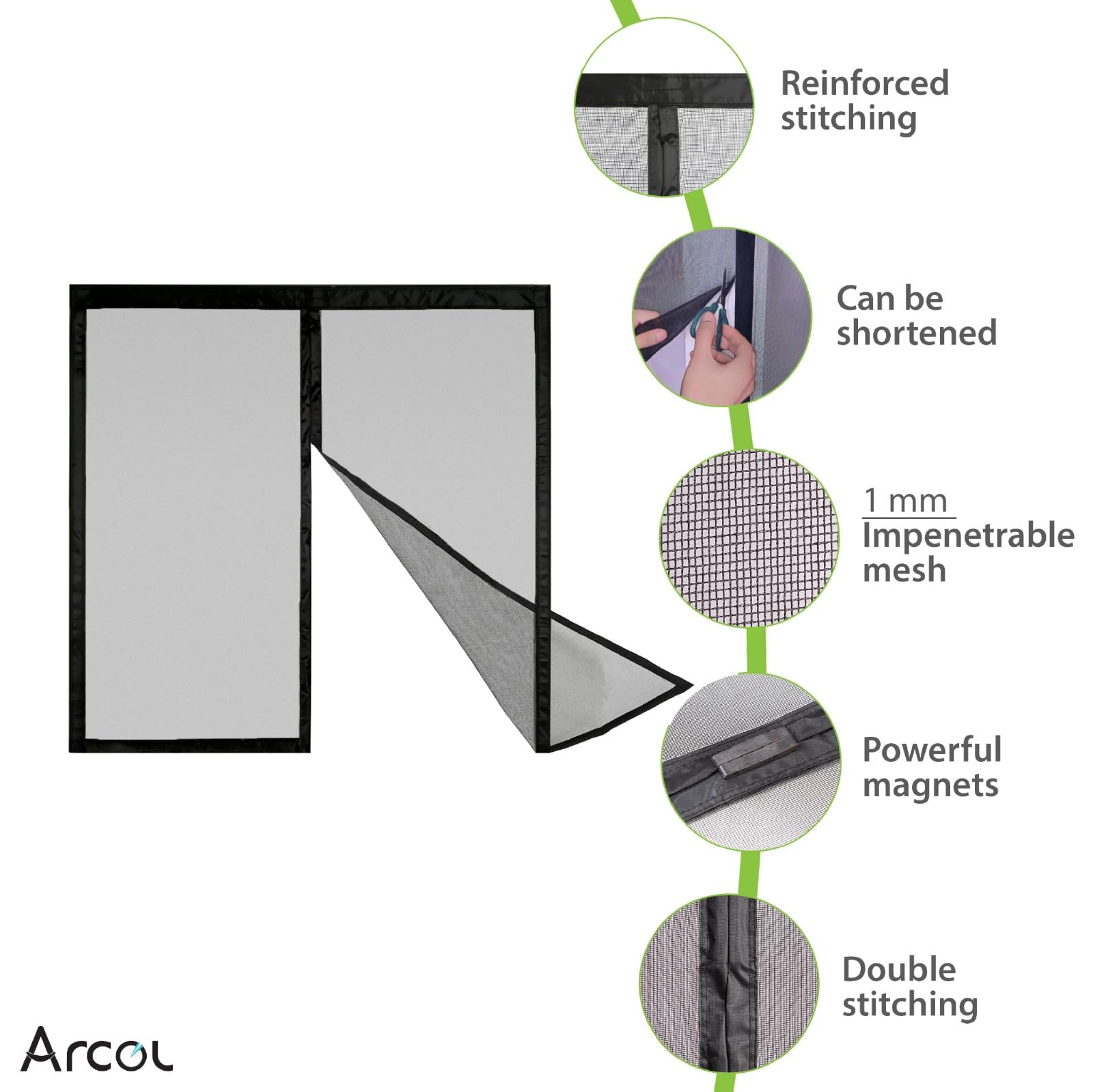 Reinforced stitching

Can be shortened

1 mm
Impenetrable mesh

Powerful magnets

Double stitching

ARCOL