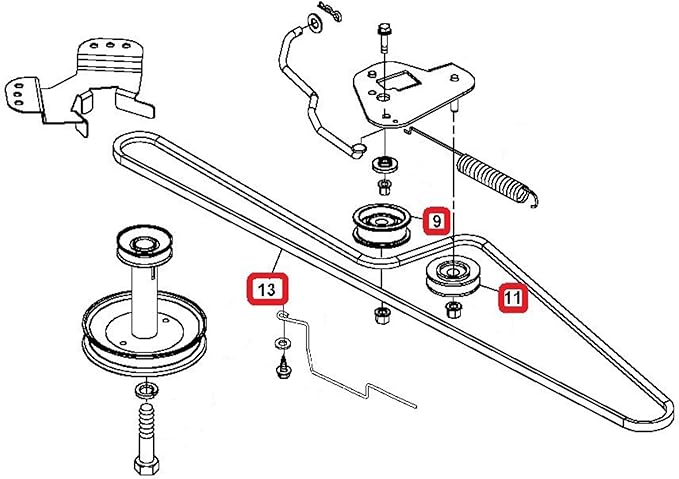 9
13
11