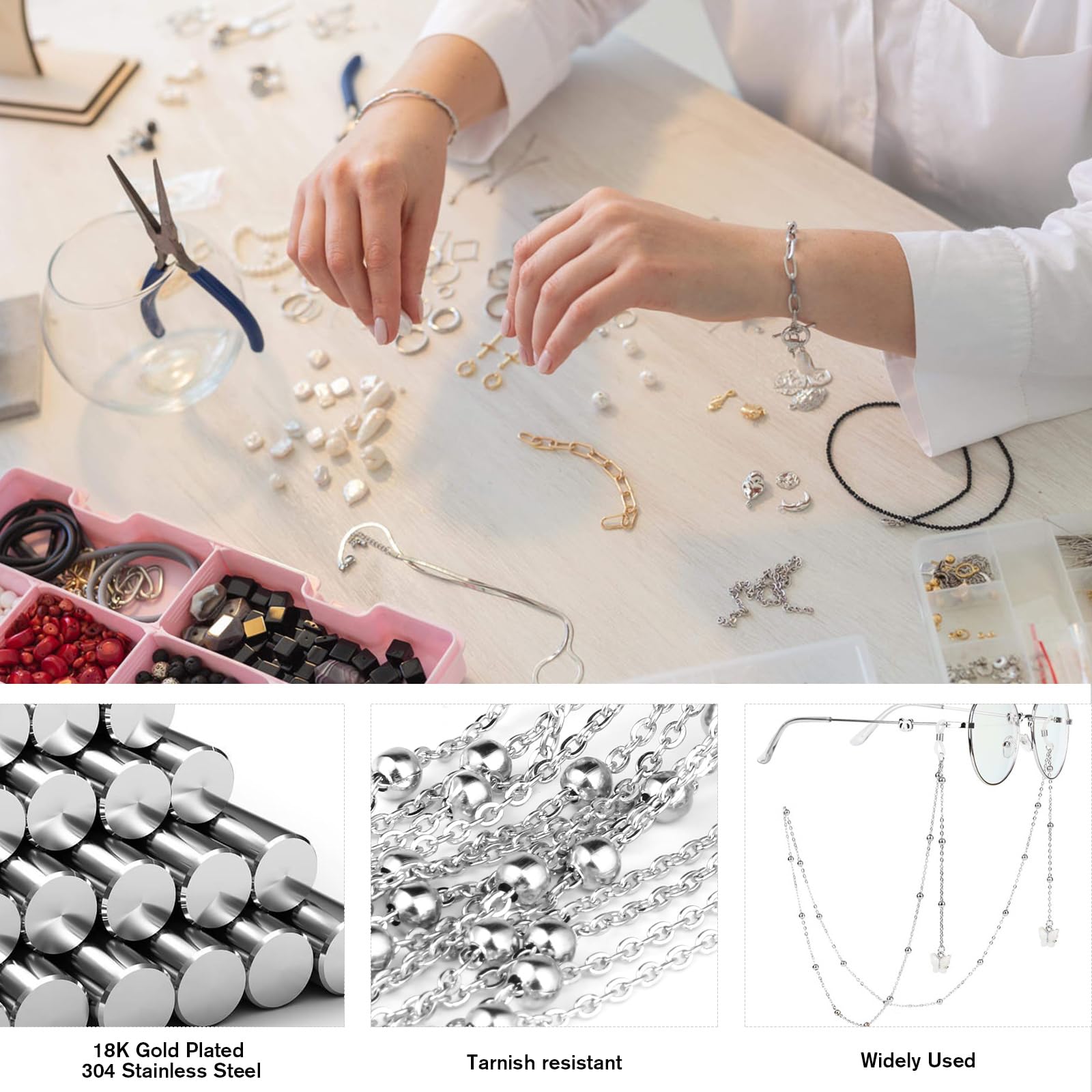 18K Gold Plated
304 Stainless Steel

Tarnish resistant

Widely Used