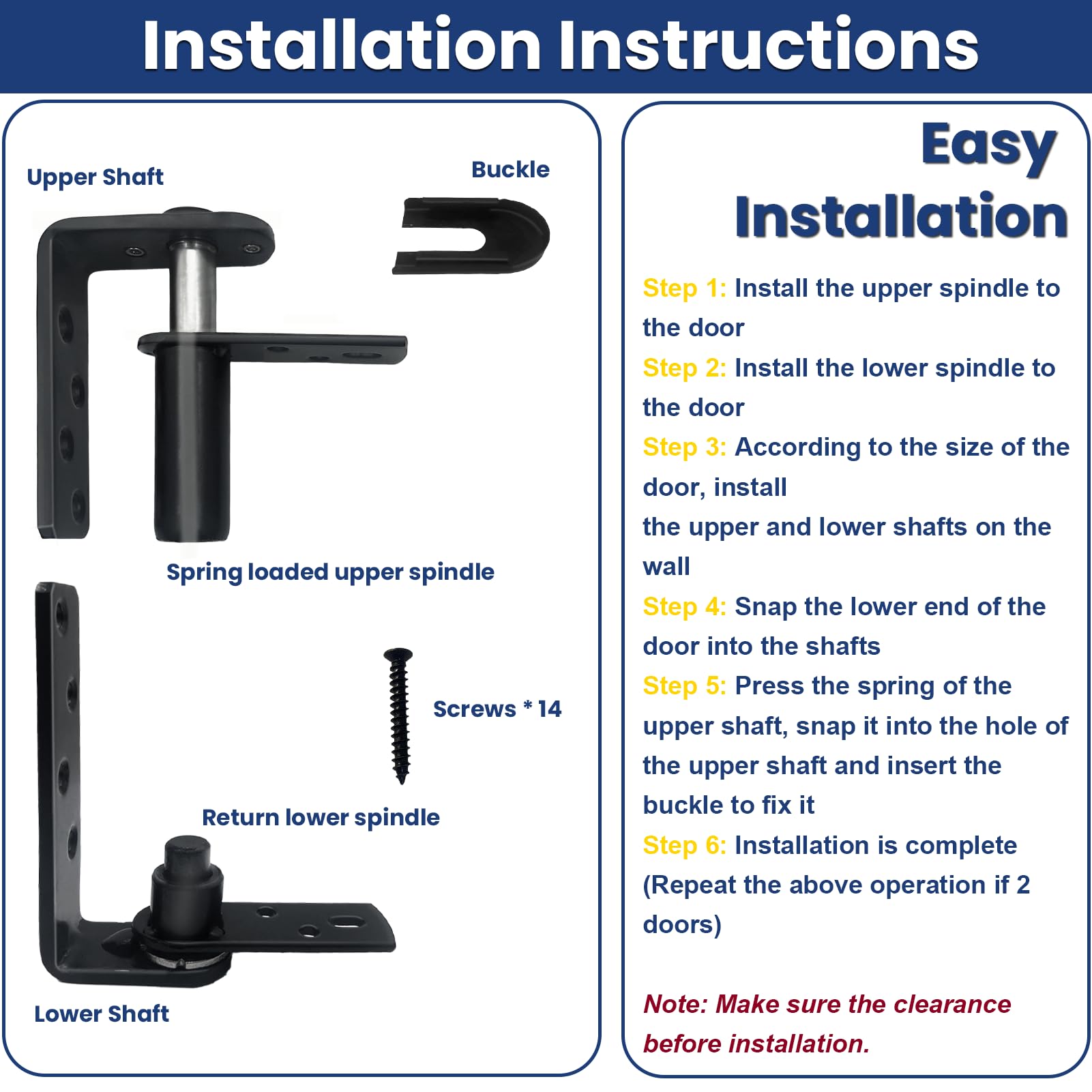 Installation Instructions

Upper Shaft

Buckle

Spring loaded upper spindle

Screws * 14

Return lower spindle

Lower Shaft

Easy Installation

Step 1: Install the upper spindle to the door

Step 2: Install the lower spindle to the door

Step 3: According to the size of the door, install
the upper and lower shafts on the wall

Step 4: Snap the lower end of the door into the shafts

Step 5: Press the spring of the upper shaft, snap it into the hole of the upper shaft and insert the buckle to fix it

Step 6: Installation is complete (Repeat the above operation if 2 doors)

Note: Make sure the clearance before installation.