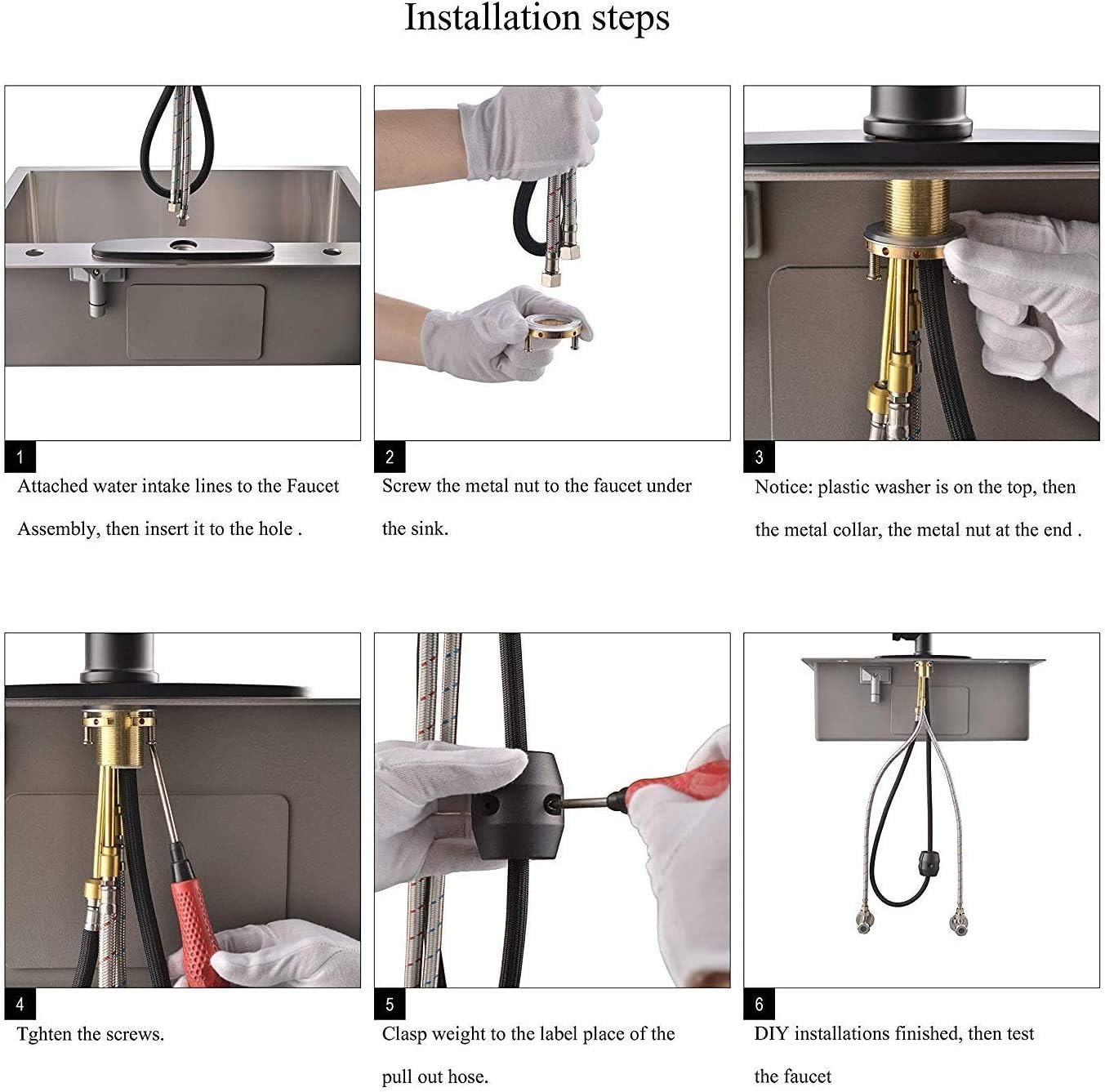 Installation steps

1
Attached water intake lines to the Faucet Assembly, then insert it to the hole .

2
Screw the metal nut to the faucet under the sink.

3
Notice: plastic washer is on the top, then the metal collar, the metal nut at the end .

4
Tghten the screws.

5
Clasp weight to the label place of the pull out hose.

6
DIY installations finished, then test the faucet