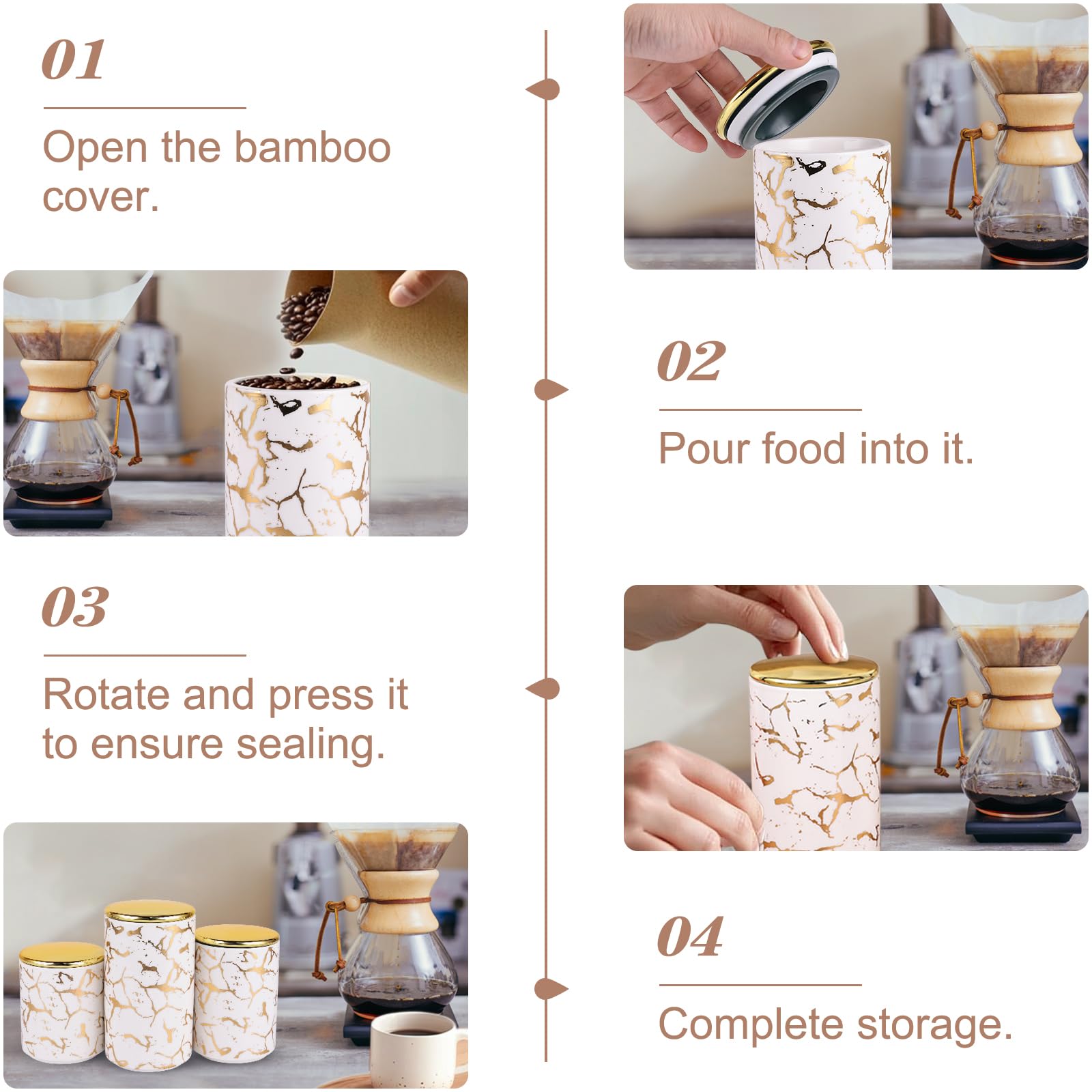 01

Open the bamboo cover.

02

Pour food into it.

03

Rotate and press it to ensure sealing.

04

Complete storage.