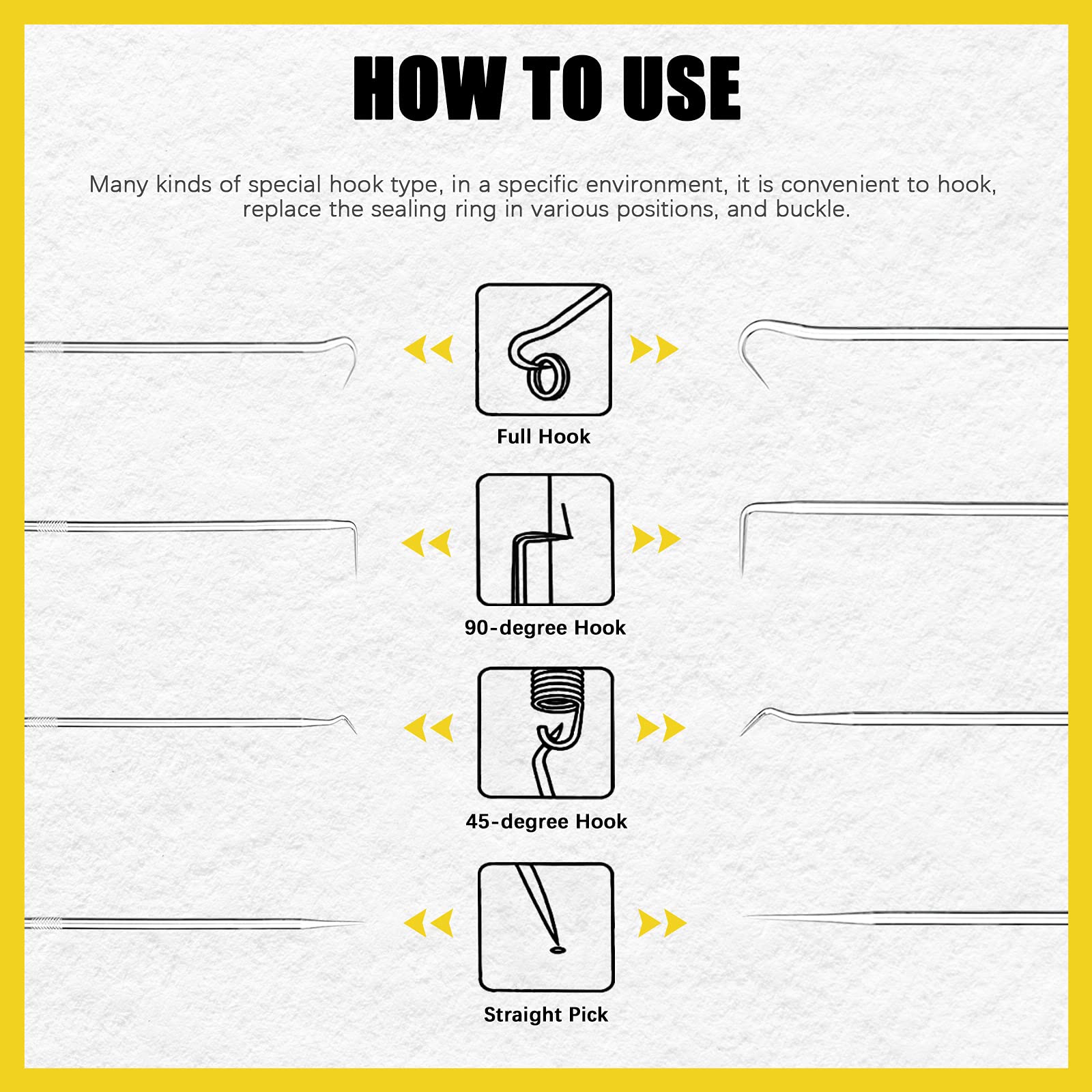 HOW TO USE

Many kinds of special hook type, in a specific environment, it is convenient to hook, replace the sealing ring in various positions, and buckle.

Full Hook

90-degree Hook

45-degree Hook

Straight Pick