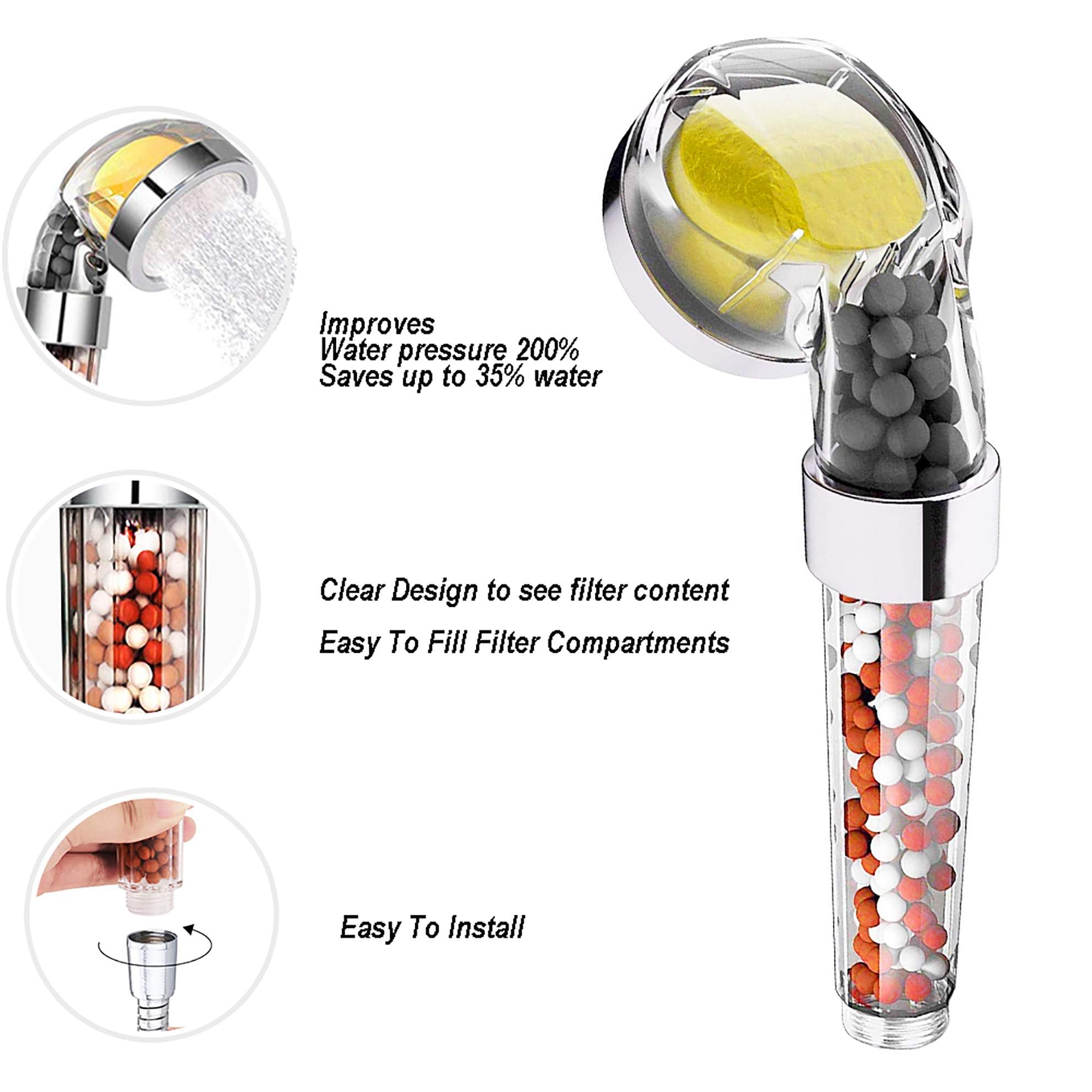 Improves
Water pressure 200%
Saves up to 35% water

Clear Design to see filter content

Easy To Fill Filter Compartments

Easy To Install