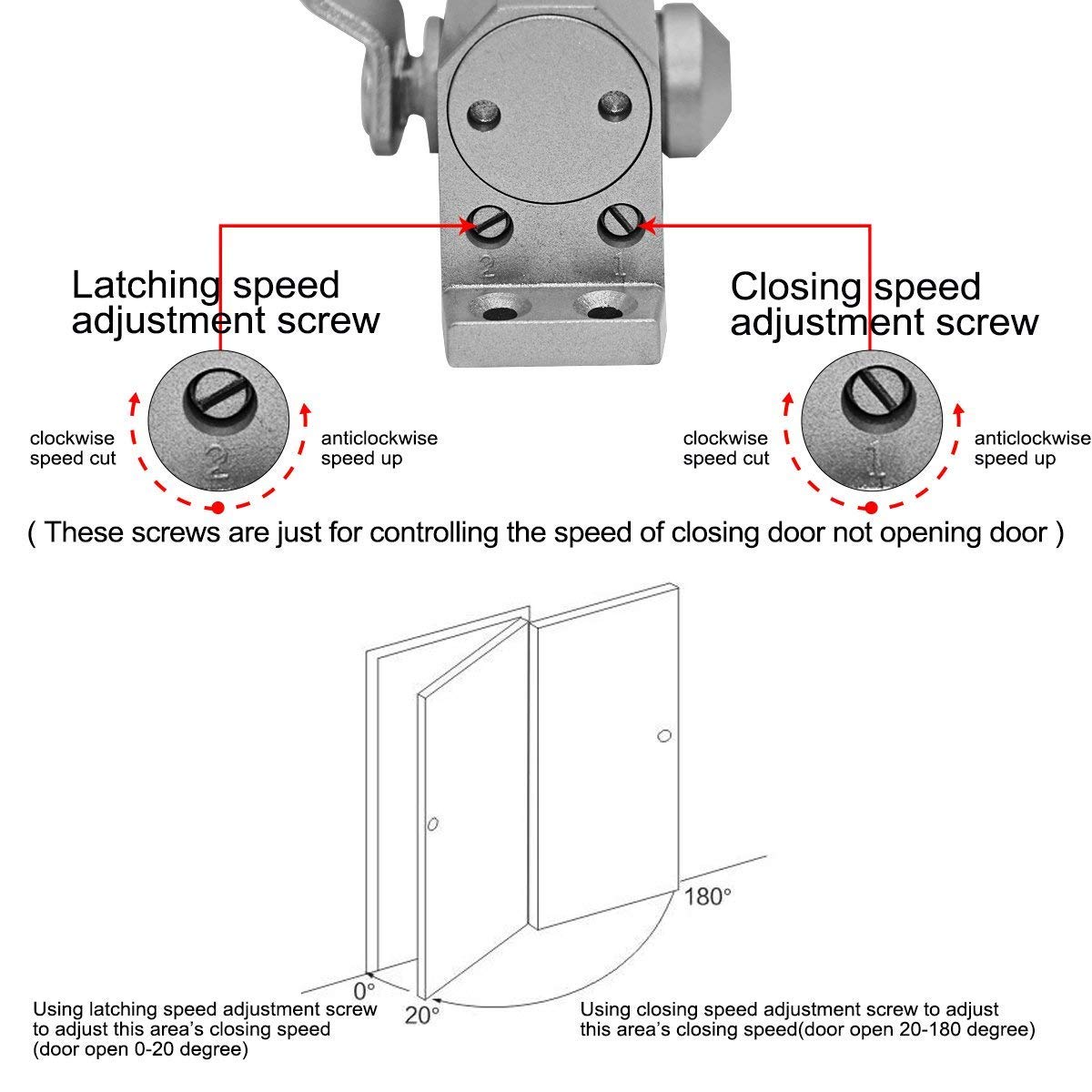 2 1

Latching speed adjustment screw

Closing speed adjustment screw

clockwise speed cut

2

anticlockwise speed up

clockwise speed cut

1

anticlockwise speed up

( These screws are just for controlling the speed of closing door not opening door )

180°

0°

20°

Using latching speed adjustment screw to adjust this area's closing speed (door open 0-20 degree)

Using closing speed adjustment screw to adjust this area's closing speed(door open 20-180 degree)