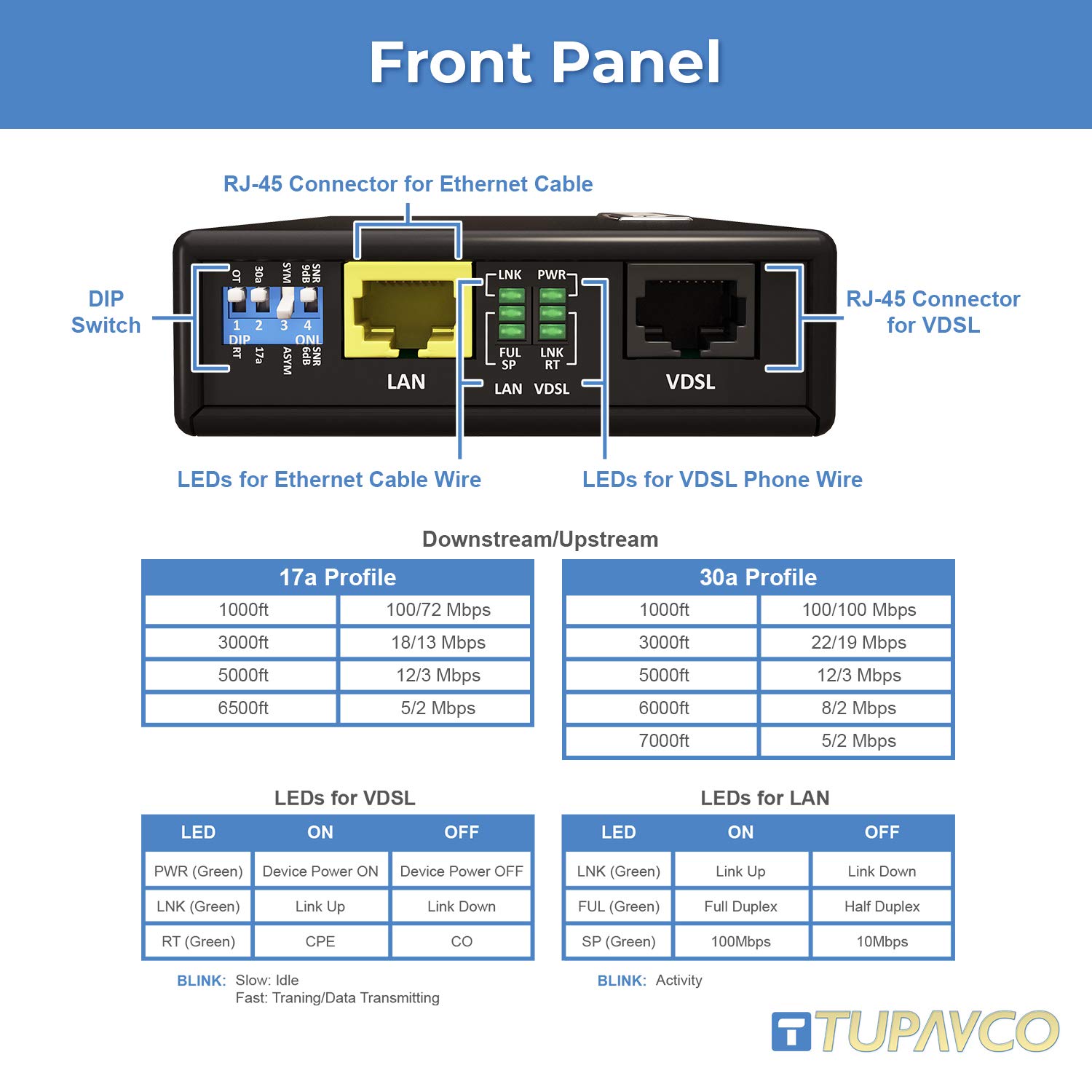 Front Panel

RJ-45 Connector for Ethernet Cable

DIP Switch

OT 30a SYM SNR 9dB
1 2 3 4
DIP ONL
RT 17a ASYM SNR 6dB

LAN

LNK PWR
FUL SP LNK RT
LAN VDSL

VDSL

RJ-45 Connector for VDSL

LEDs for Ethernet Cable Wire

LEDs for VDSL Phone Wire

Downstream/Upstream

| 17a Profile | |
|---|---|
| 1000ft | 100/72 Mbps |
| 3000ft | 18/13 Mbps |
| 5000ft | 12/3 Mbps |
| 6500ft | 5/2 Mbps |

| 30a Profile | |
|---|---|
| 1000ft | 100/100 Mbps |
| 3000ft | 22/19 Mbps |
| 5000ft | 12/3 Mbps |
| 6000ft | 8/2 Mbps |
| 7000ft | 5/2 Mbps |

LEDs for VDSL

| LED | ON | OFF |
|---|---|---|
| PWR (Green) | Device Power ON | Device Power OFF |
| LNK (Green) | Link Up | Link Down |
| RT (Green) | CPE | CO |

BLINK: Slow: Idle
Fast: Traning/Data Transmitting

LEDs for LAN

| LED | ON | OFF |
|---|---|---|
| LNK (Green) | Link Up | Link Down |
| FUL (Green) | Full Duplex | Half Duplex |
| SP (Green) | 100Mbps | 10Mbps |

BLINK: Activity

TUPAVCO