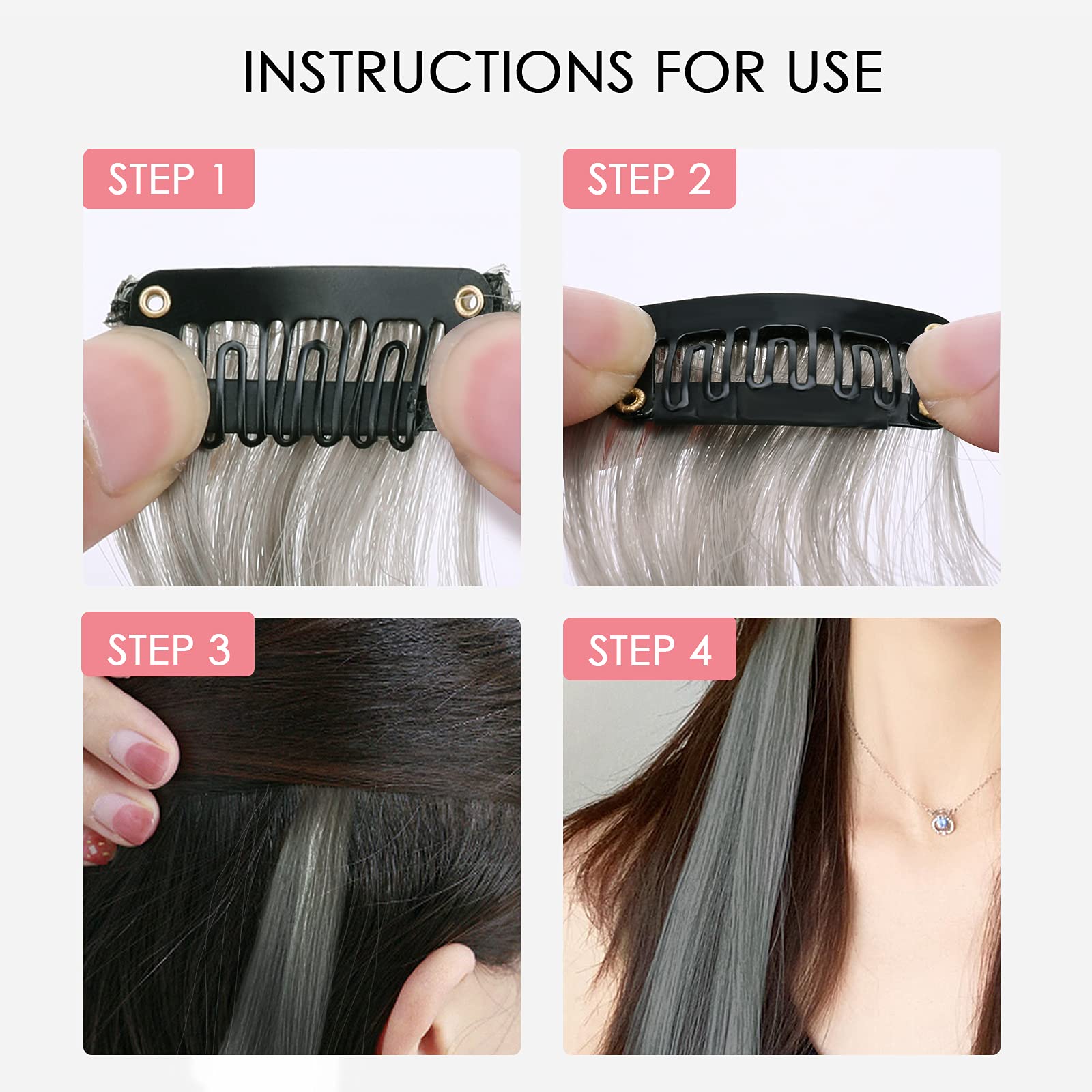 INSTRUCTIONS FOR USE

STEP 1

STEP 2

STEP 3

STEP 4