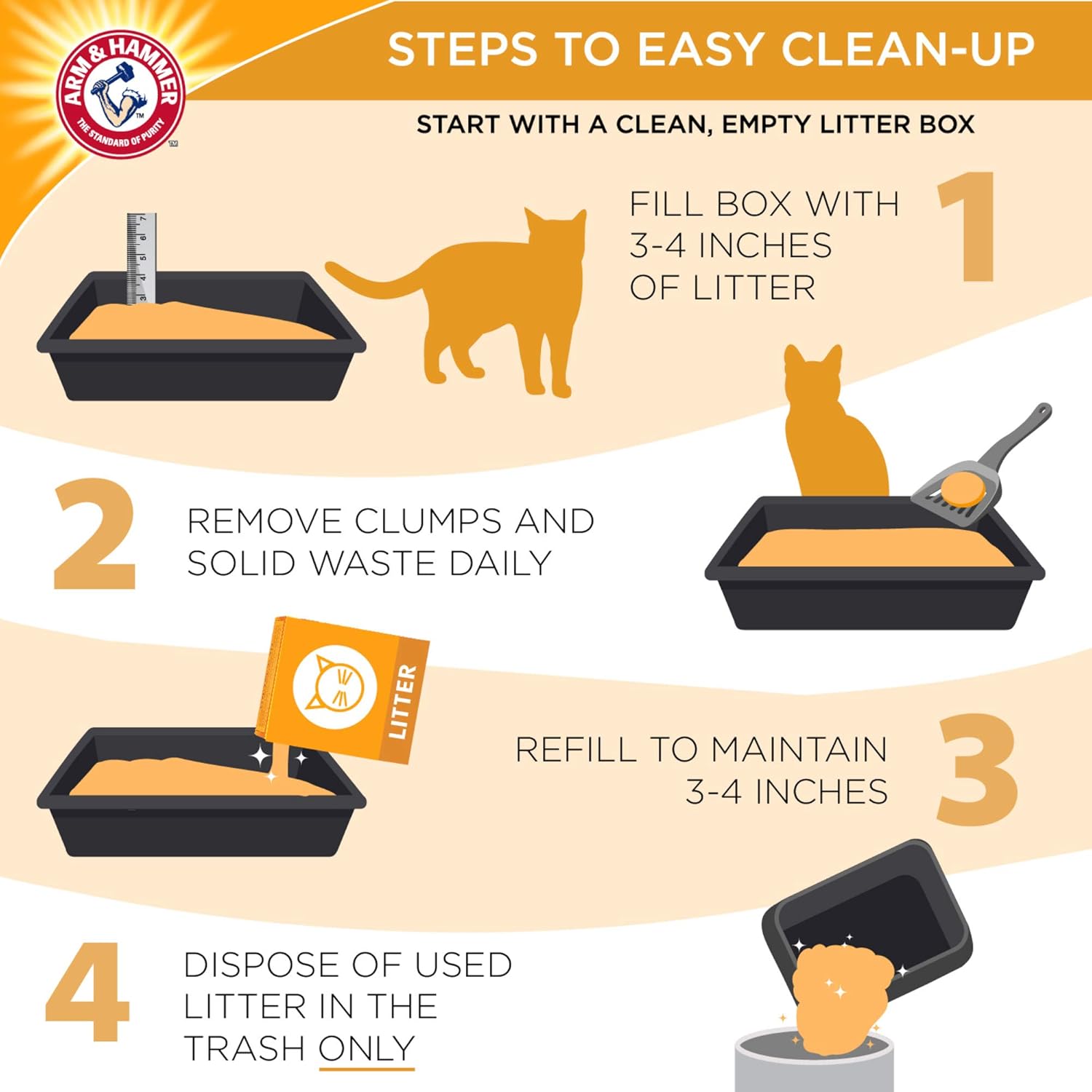 ARM & HAMMER
THE STANDARD OF PURITY
TM

STEPS TO EASY CLEAN-UP

START WITH A CLEAN, EMPTY LITTER BOX

3 4 5 6 7

FILL BOX WITH 3-4 INCHES OF LITTER

1

2

REMOVE CLUMPS AND SOLID WASTE DAILY

LITTER

REFILL TO MAINTAIN 3-4 INCHES

3

4

DISPOSE OF USED LITTER IN THE TRASH ONLY