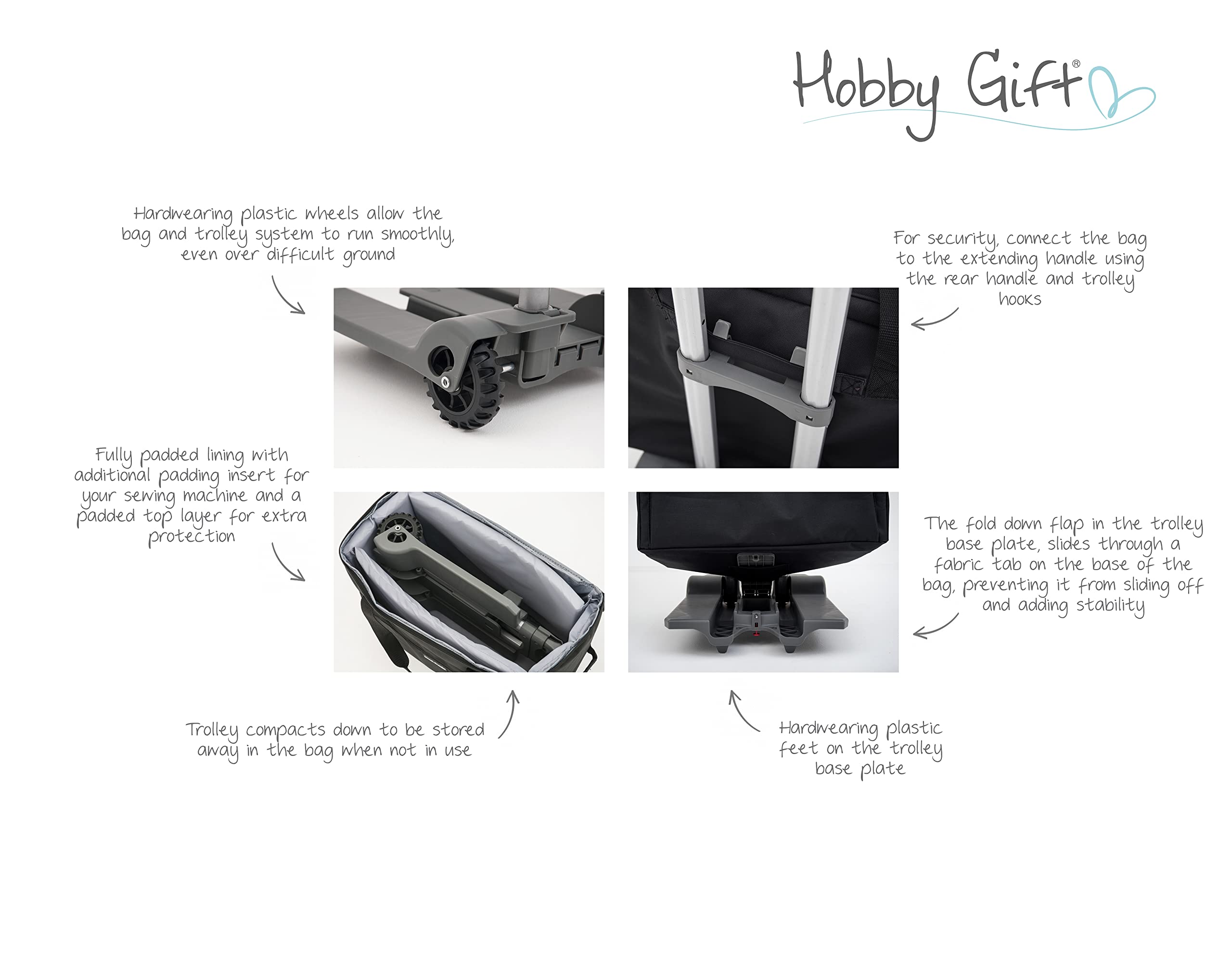 Hobby Gift®

Hardwearing plastic wheels allow the bag and trolley system to run smoothly, even over difficult ground

For security, connect the bag to the extending handle using the rear handle and trolley hooks

Fully padded lining with additional padding insert for your sewing machine and a padded top layer for extra protection

The fold down flap in the trolley base plate, slides through a fabric tab on the base of the bag, preventing it from sliding off and adding stability

Trolley compacts down to be stored away in the bag when not in use

Hardwearing plastic feet on the trolley base plate