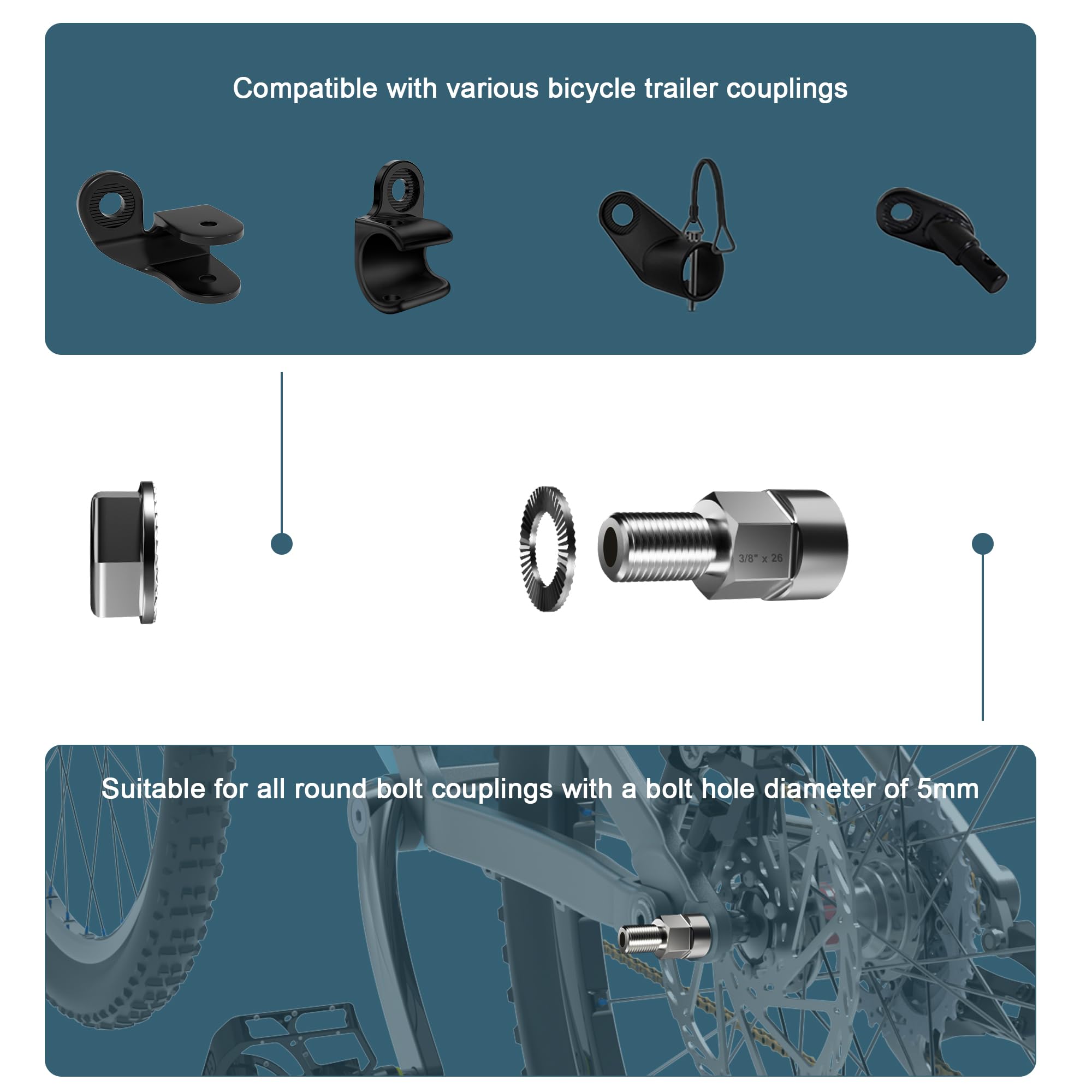 Compatible with various bicycle trailer couplings

3/8" x 26

Suitable for all round bolt couplings with a bolt hole diameter of 5mm