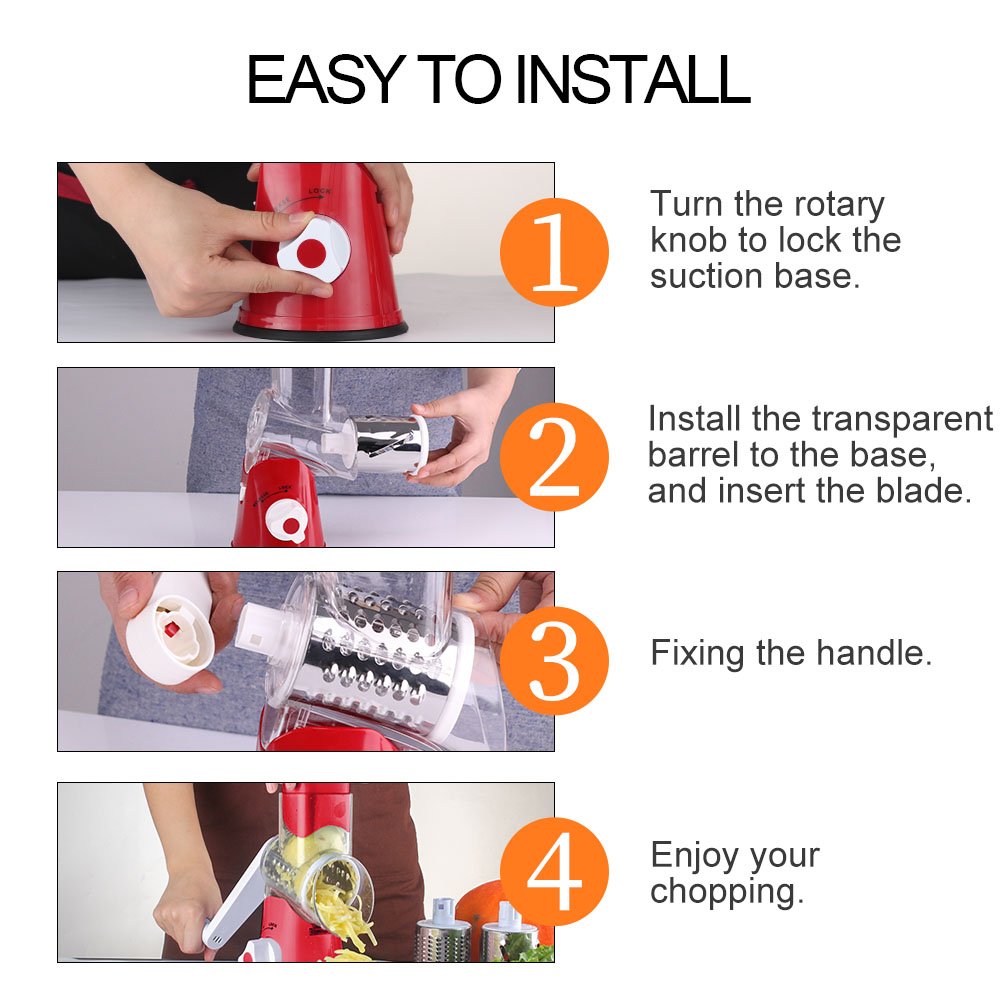 EASY TO INSTALL

LOCK

1

Turn the rotary knob to lock the suction base.

2

Install the transparent barrel to the base, and insert the blade.

3

Fixing the handle.

4

Enjoy your chopping.