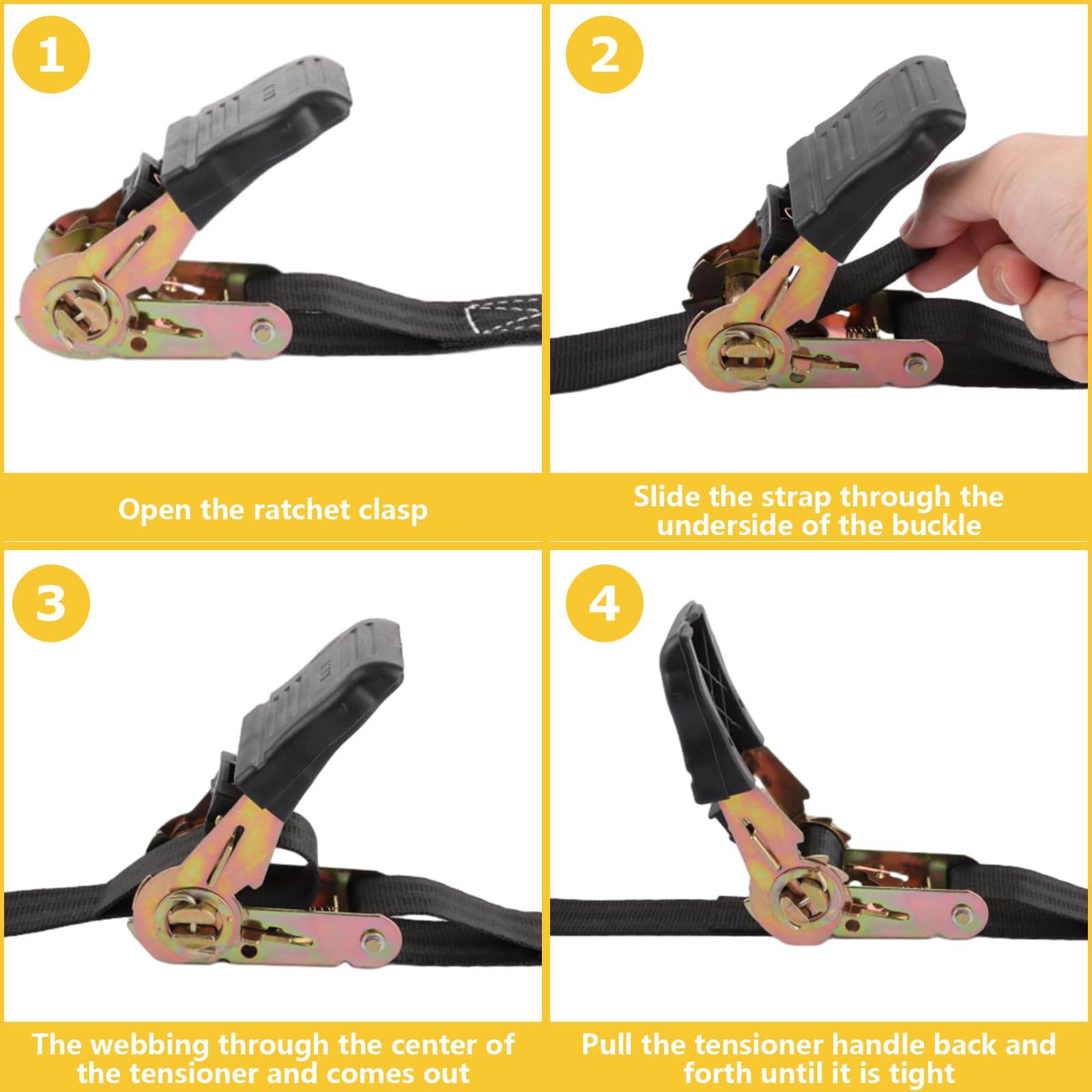 1

Open the ratchet clasp

2

Slide the strap through the underside of the buckle

3

The webbing through the center of the tensioner and comes out

4

Pull the tensioner handle back and forth until it is tight