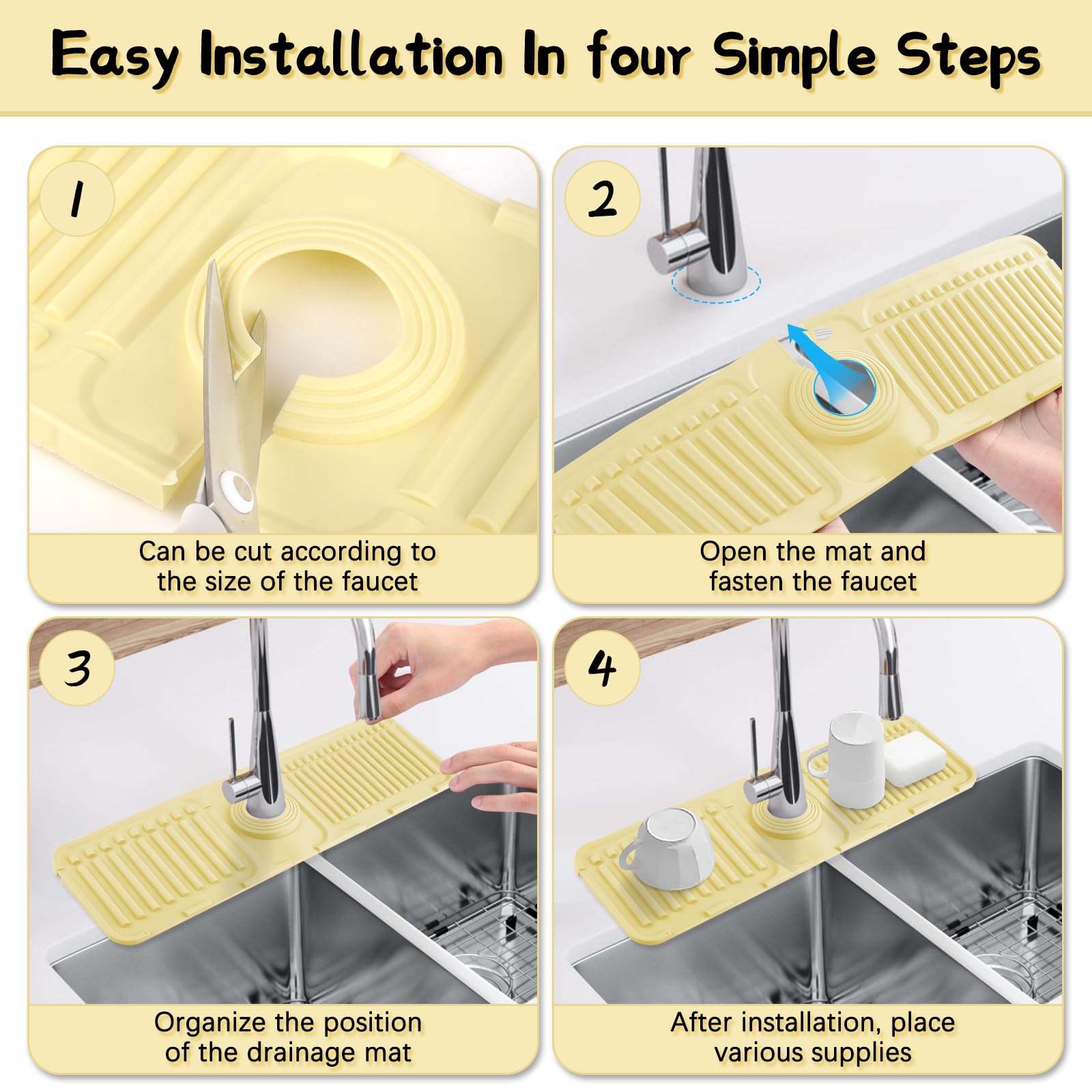 Easy Installation In four Simple Steps

1

Can be cut according to the size of the faucet

2

Open the mat and fasten the faucet

3

Organize the position of the drainage mat

4

After installation, place various supplies