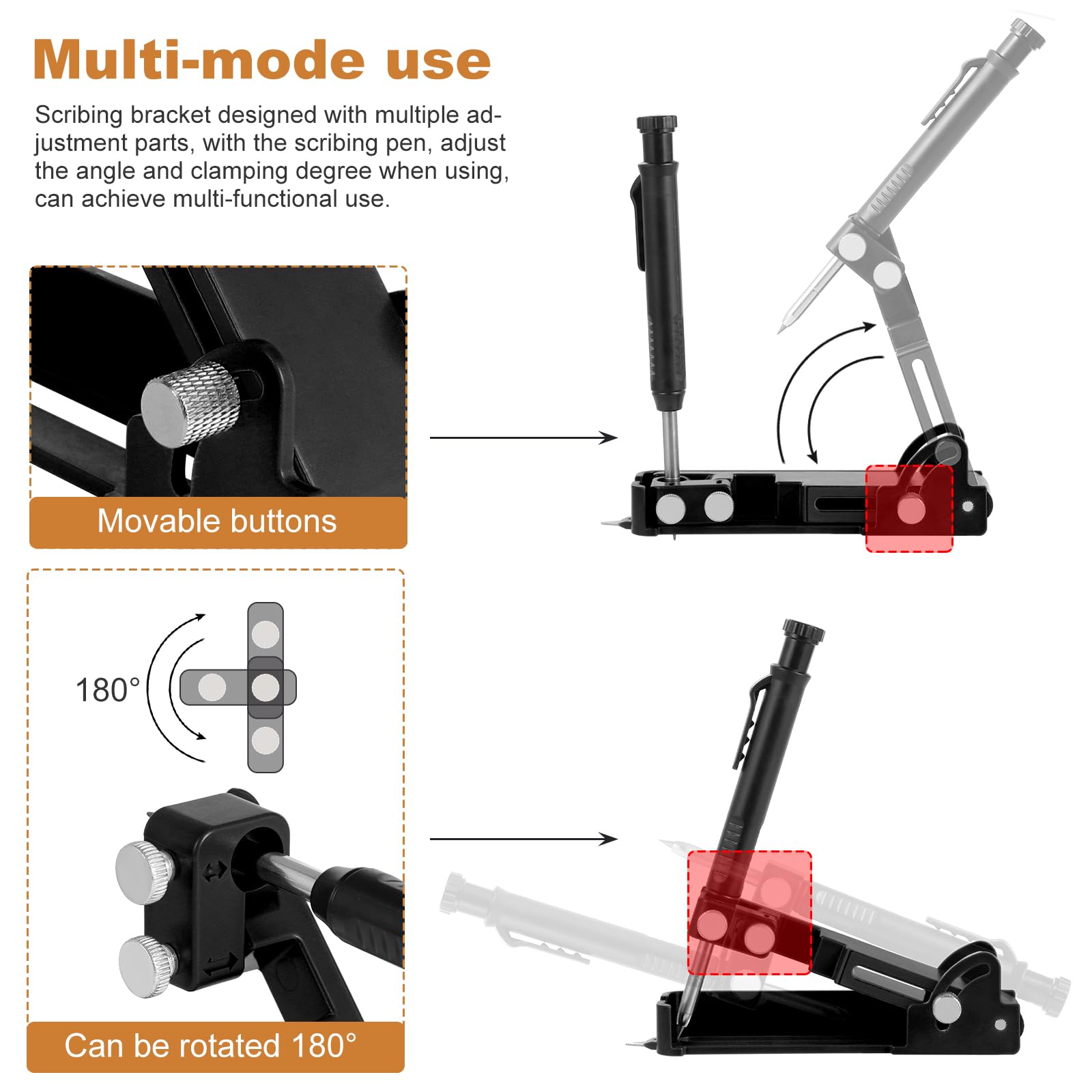 Multi-mode use

Scribing bracket designed with multiple adjustment parts, with the scribing pen, adjust the angle and clamping degree when using, can achieve multi-functional use.

Movable buttons

180°

Can be rotated 180°