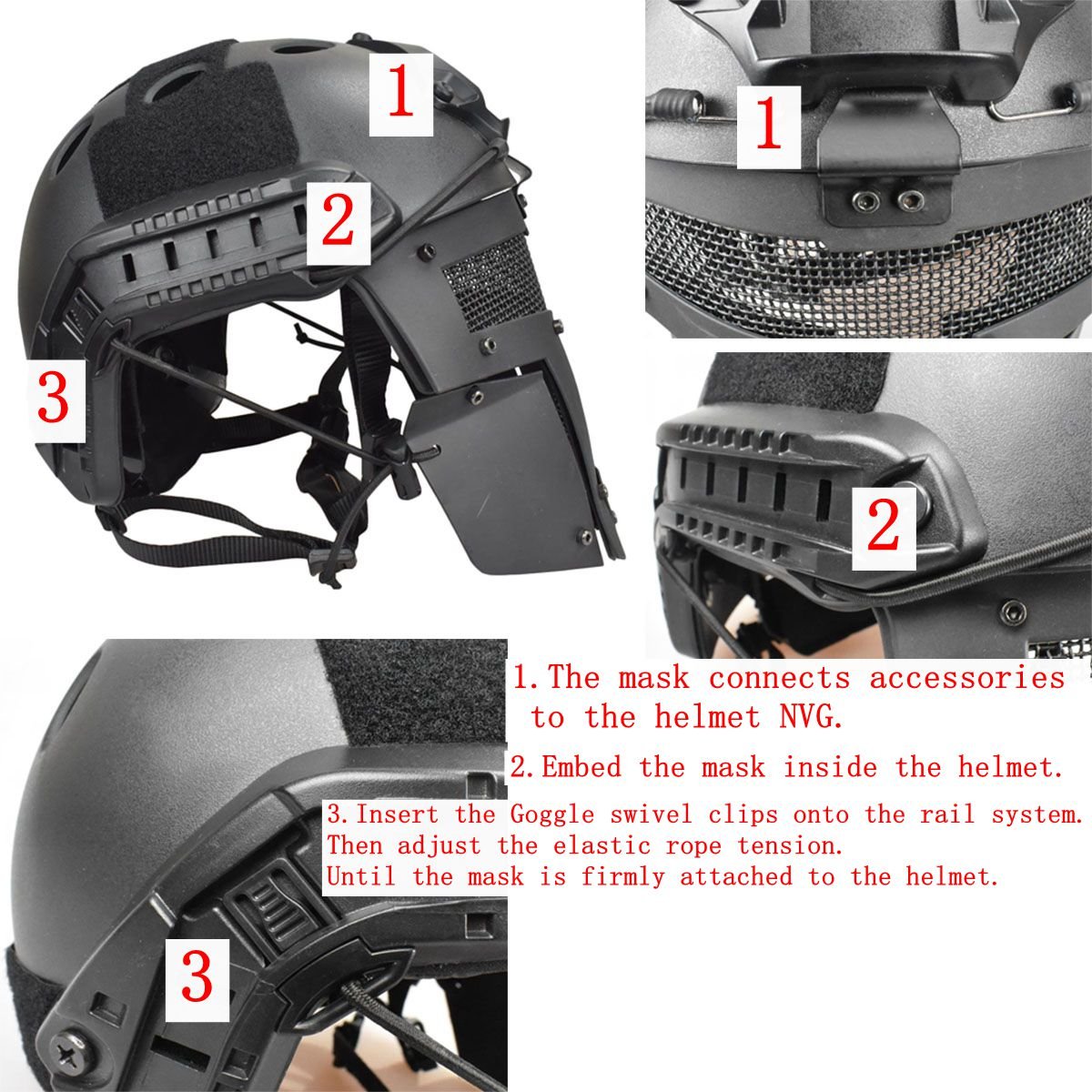 1

2

3

1

2

1.The mask connects accessories to the helmet NVG.

2.Embed the mask inside the helmet.

3.Insert the Goggle swivel clips onto the rail system. Then adjust the elastic rope tension. Until the mask is firmly attached to the helmet.

3