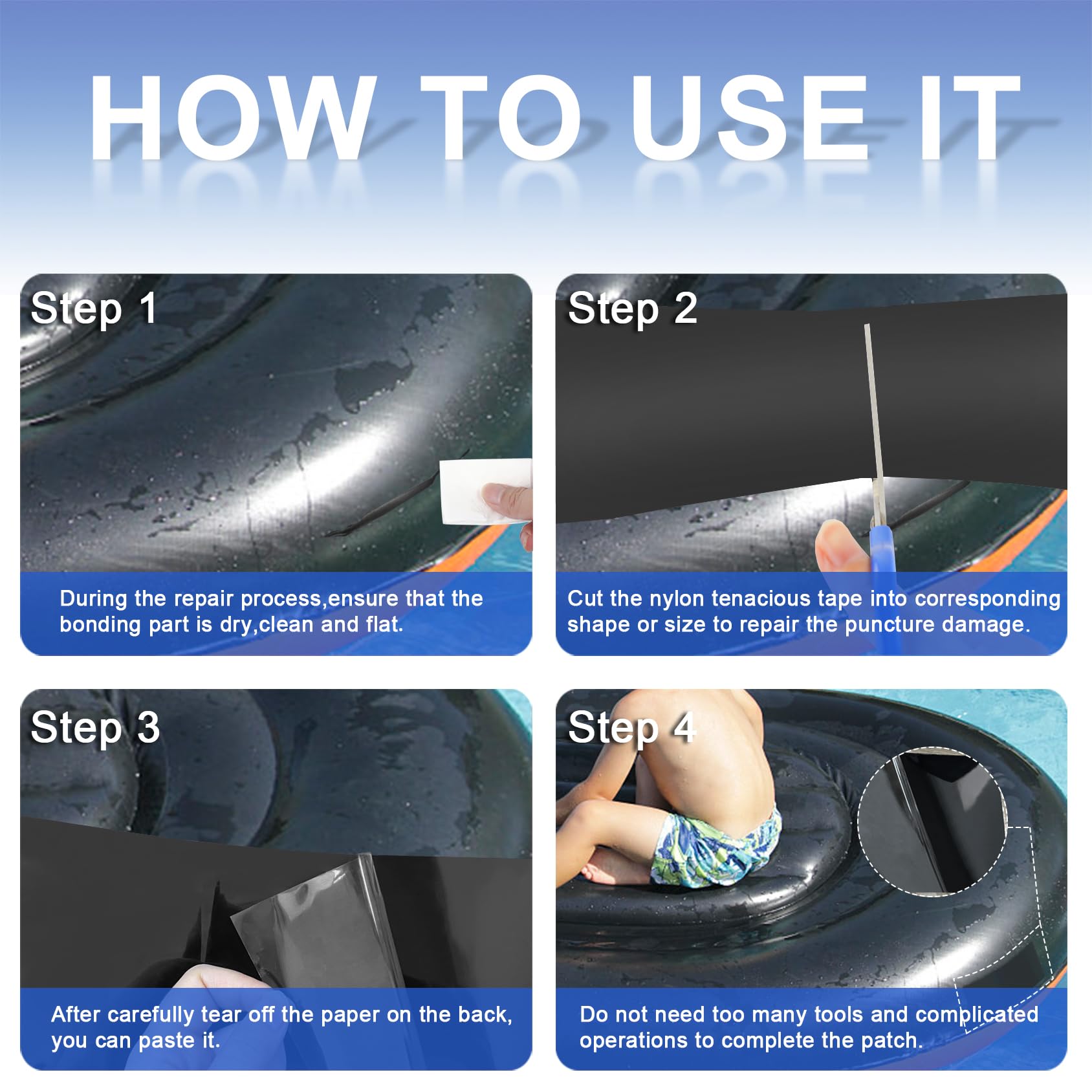 HOW TO USE IT

Step 1

During the repair process,ensure that the bonding part is dry,clean and flat.

Step 2

Cut the nylon tenacious tape into corresponding shape or size to repair the puncture damage.

Step 3

After carefully tear off the paper on the back, you can paste it.

Step 4

Do not need too many tools and complicated operations to complete the patch.