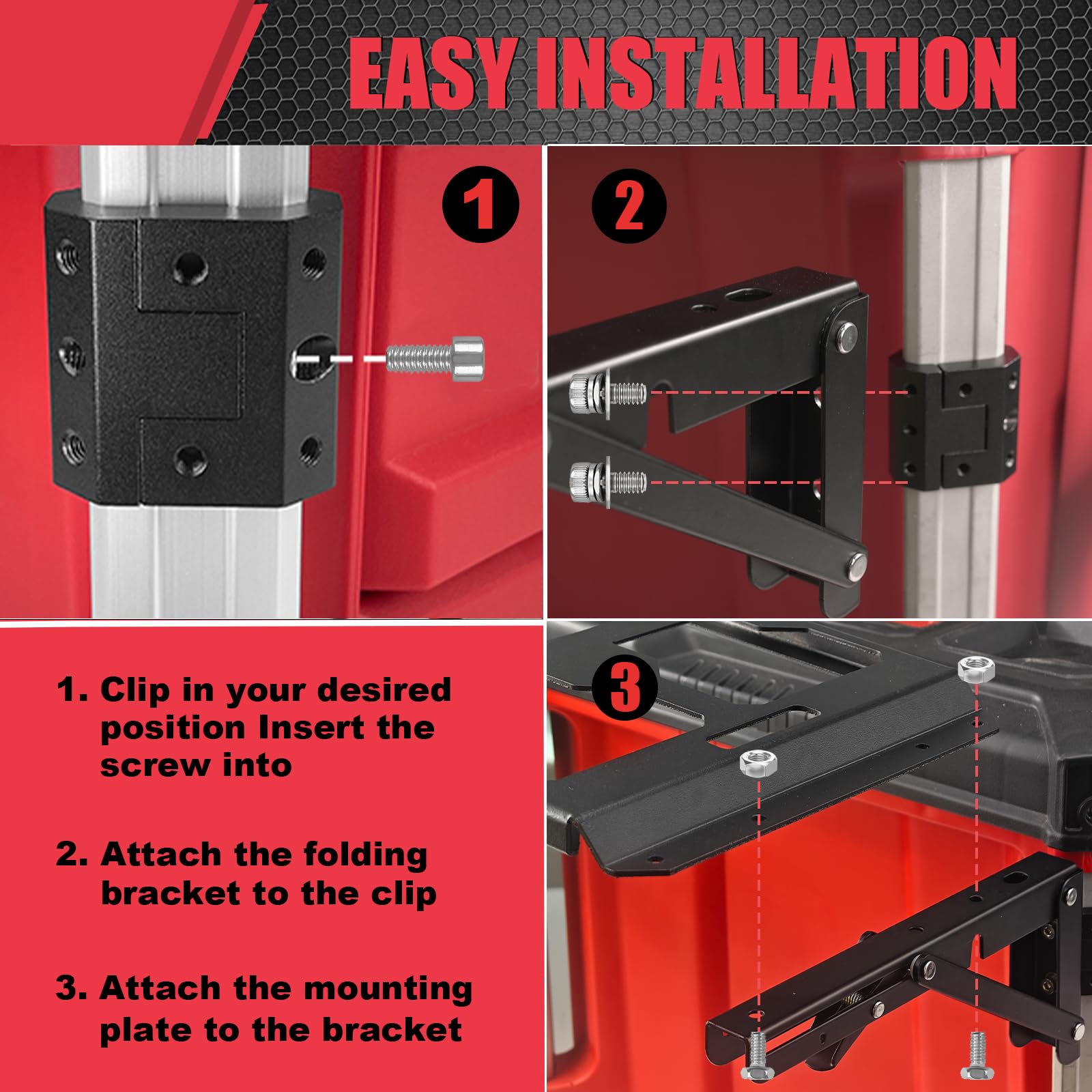 EASY INSTALLATION

1

2

3

1. Clip in your desired position Insert the screw into

2. Attach the folding bracket to the clip

3. Attach the mounting plate to the bracket