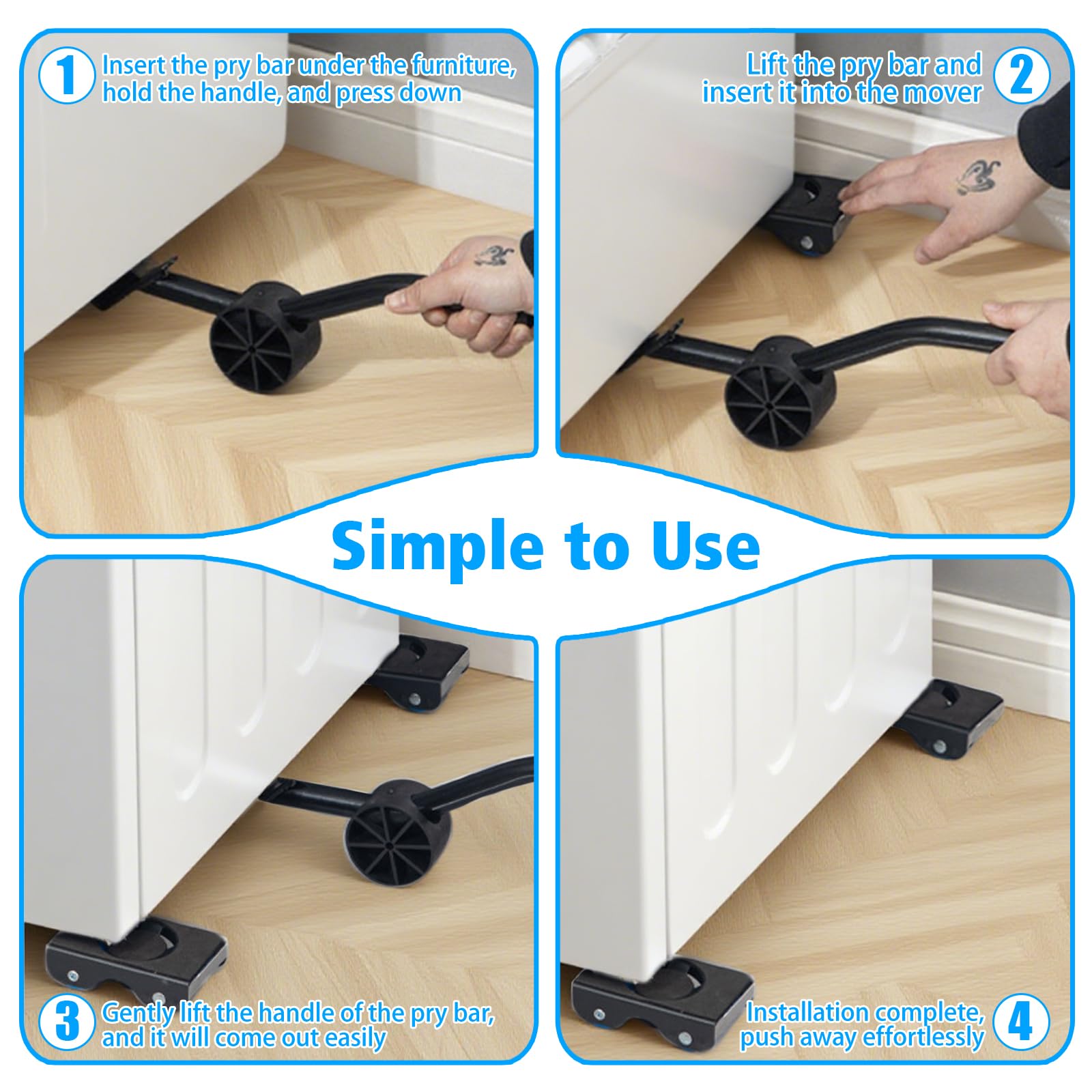 1 Insert the pry bar under the furniture, hold the handle, and press down

Lift the pry bar and insert it into the mover 2

Simple to Use

3 Gently lift the handle of the pry bar, and it will come out easily

Installation complete, push away effortlessly 4