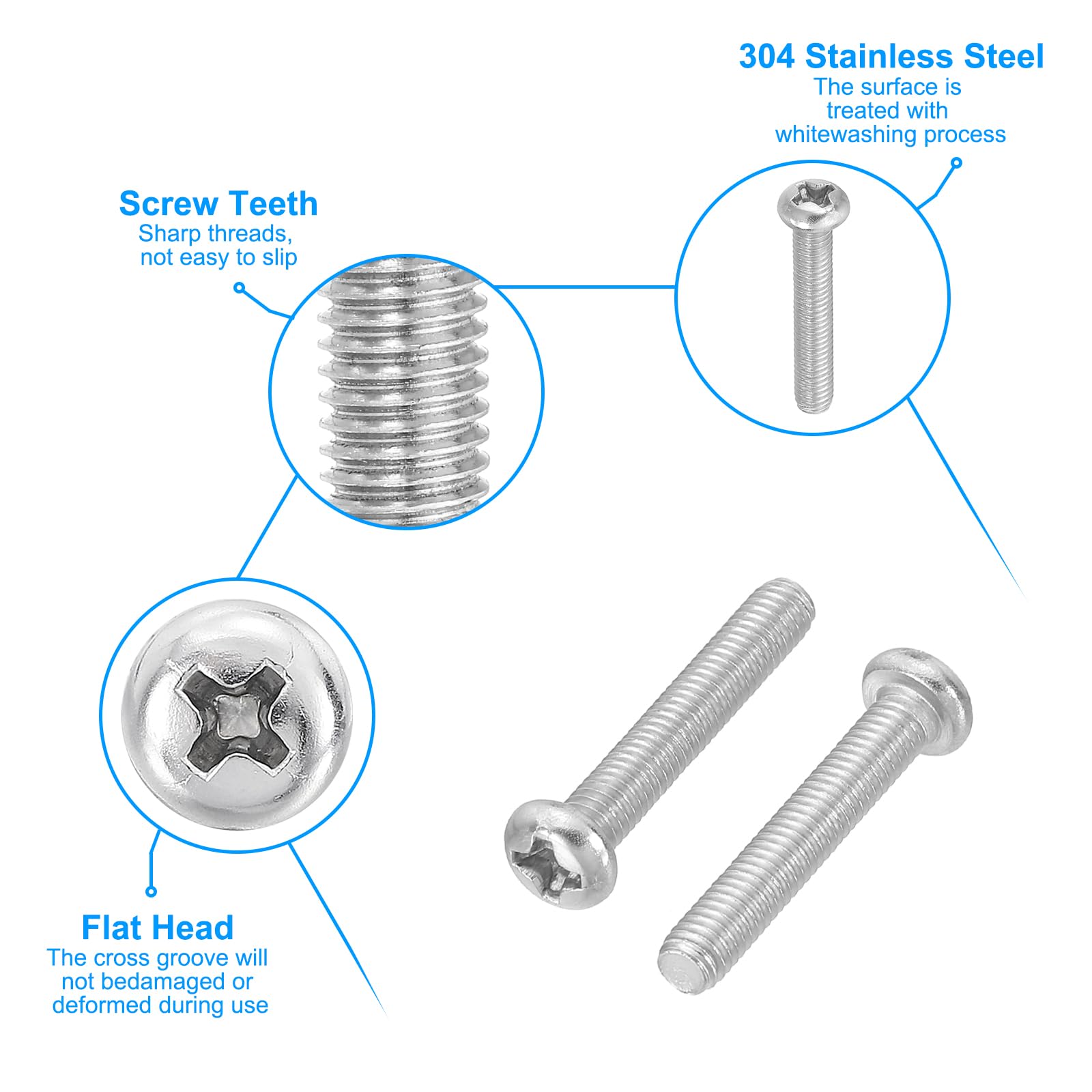 304 Stainless Steel
The surface is treated with whitewashing process

Screw Teeth
Sharp threads, not easy to slip

Flat Head
The cross groove will not bedamaged or deformed during use