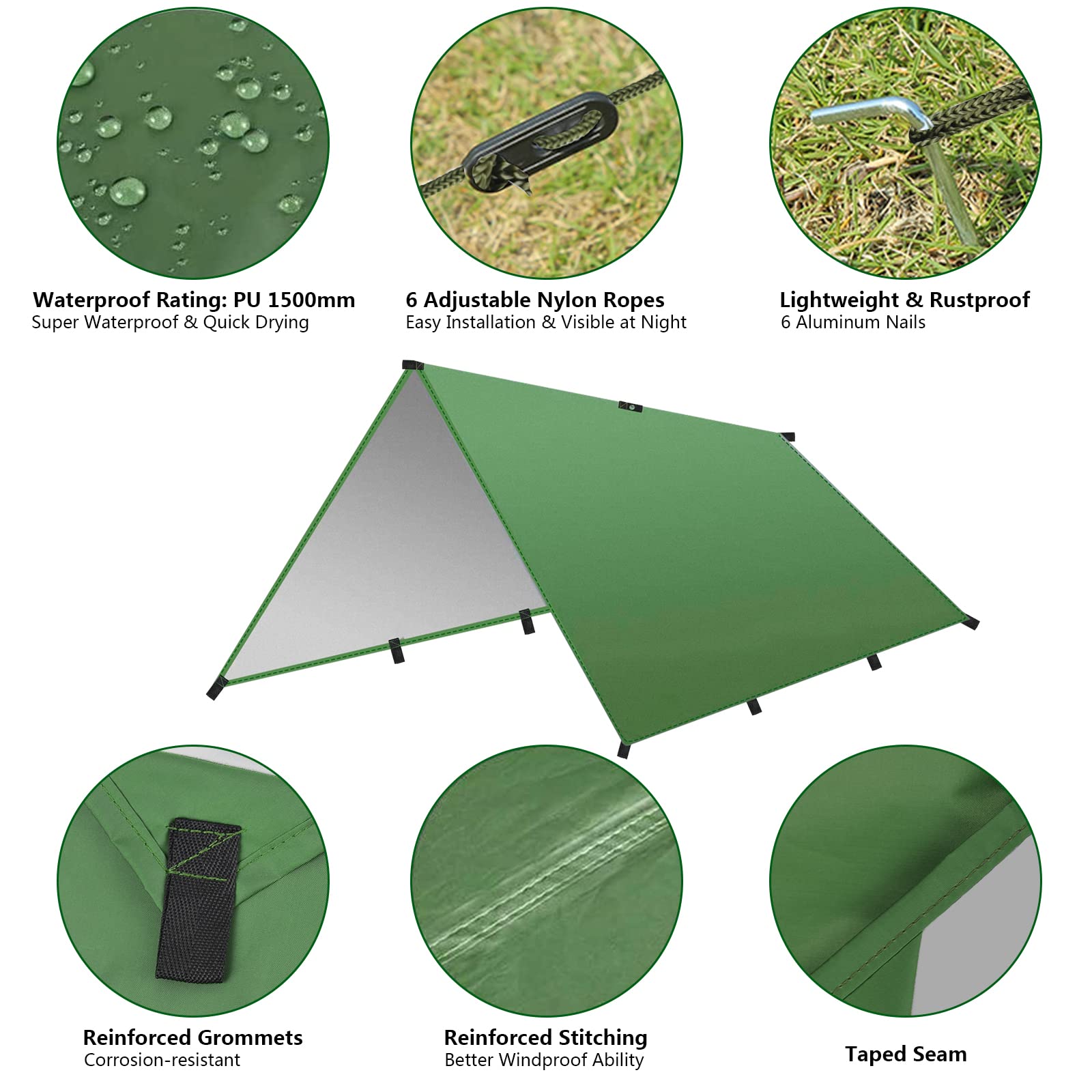 Waterproof Rating: PU 1500mm
Super Waterproof & Quick Drying

6 Adjustable Nylon Ropes
Easy Installation & Visible at Night

Lightweight & Rustproof
6 Aluminum Nails

Reinforced Grommets
Corrosion-resistant

Reinforced Stitching
Better Windproof Ability

Taped Seam