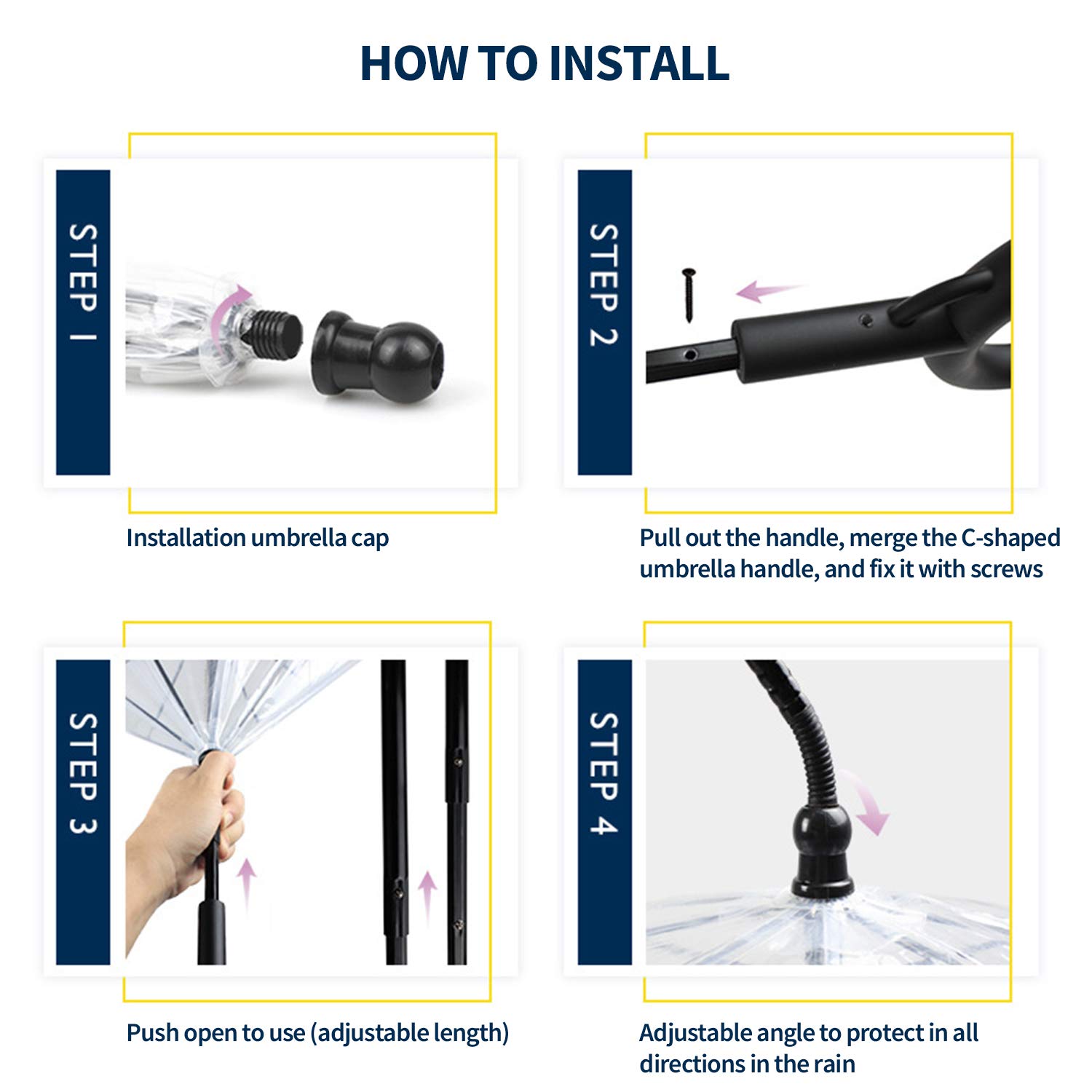 HOW TO INSTALL

STEP 1

Installation umbrella cap

STEP 2

Pull out the handle, merge the C-shaped umbrella handle, and fix it with screws

STEP 3

Push open to use (adjustable length)

STEP 4

Adjustable angle to protect in all directions in the rain