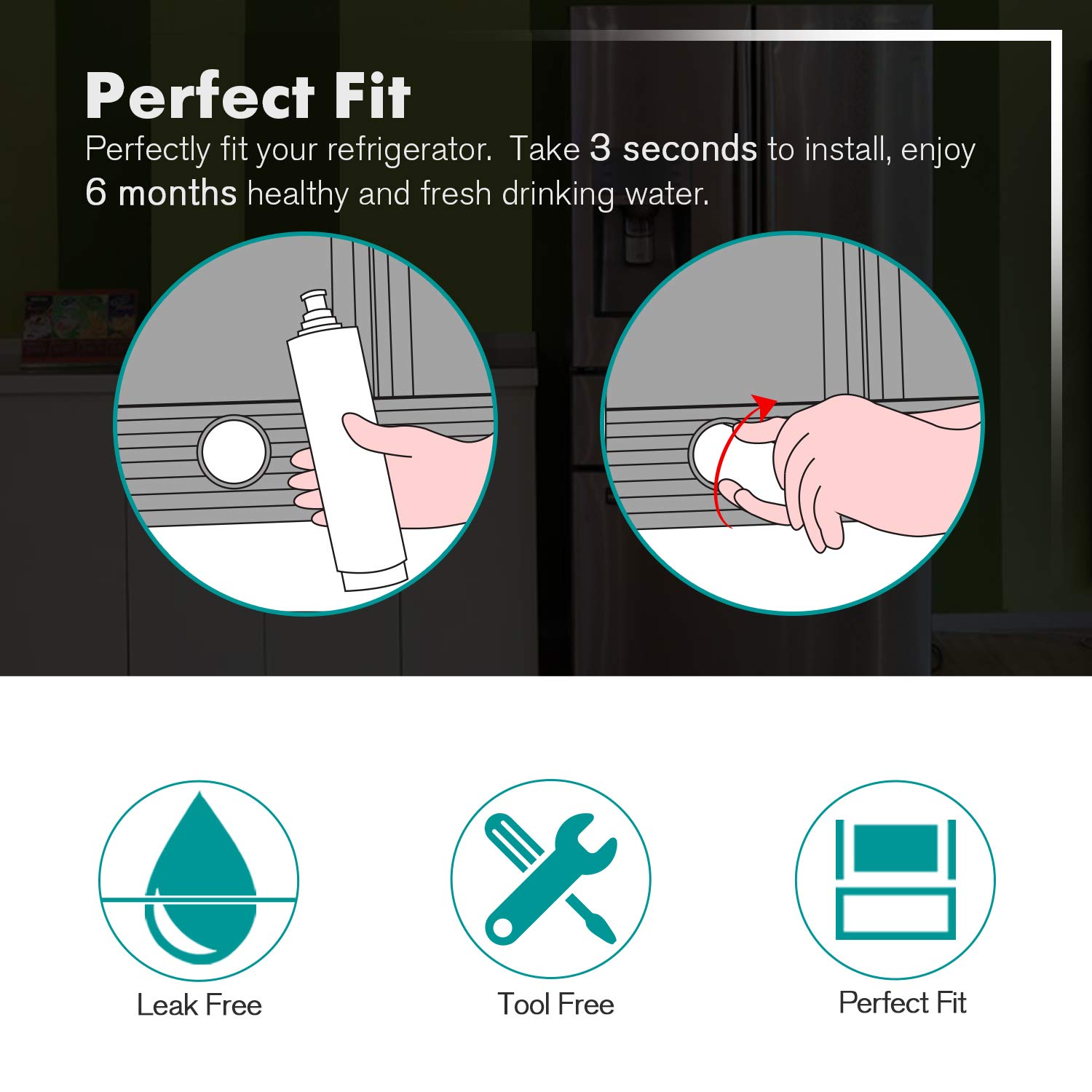 Perfect Fit

Perfectly fit your refrigerator. Take 3 seconds to install, enjoy 6 months healthy and fresh drinking water.

Leak Free

Tool Free

Perfect Fit