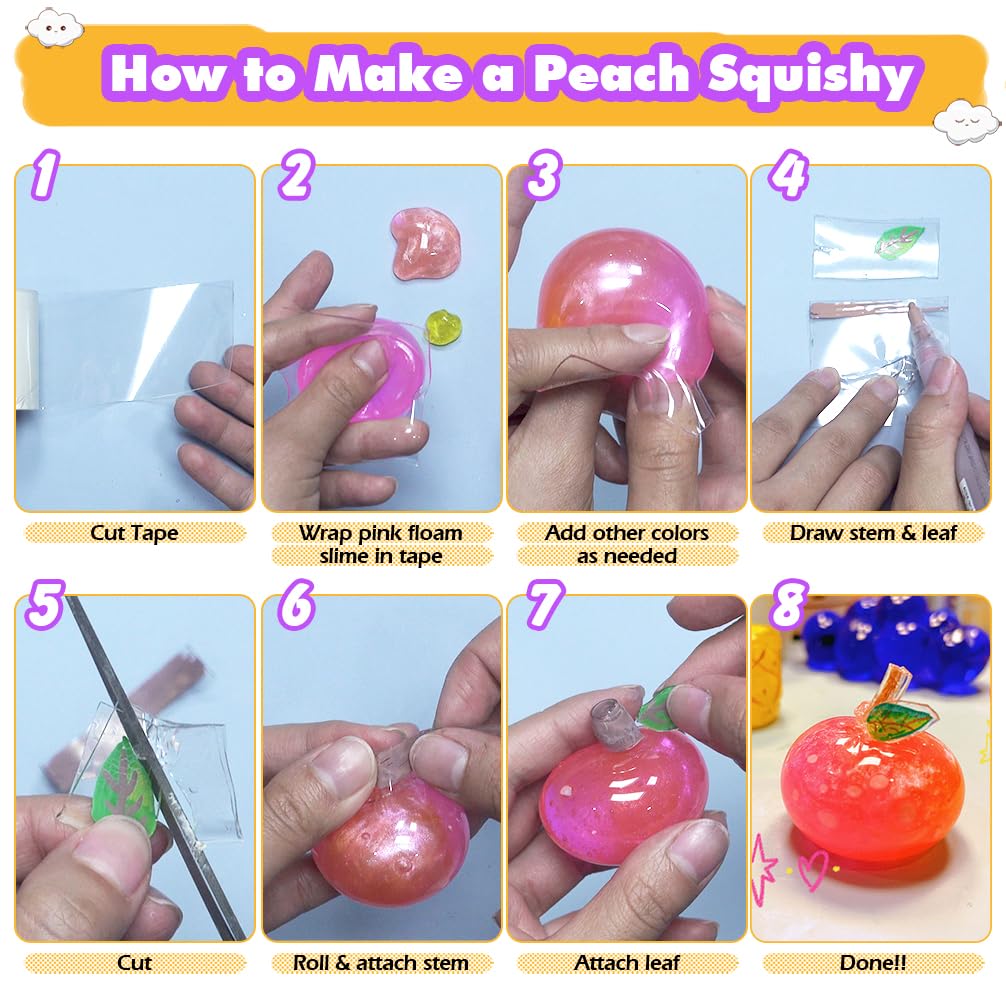 How to Make a Peach Squishy

1
Cut Tape

2
Wrap pink floam slime in tape

3
Add other colors as needed

4
Draw stem & leaf

5
Cut

6
Roll & attach stem

7
Attach leaf

8
Done!!