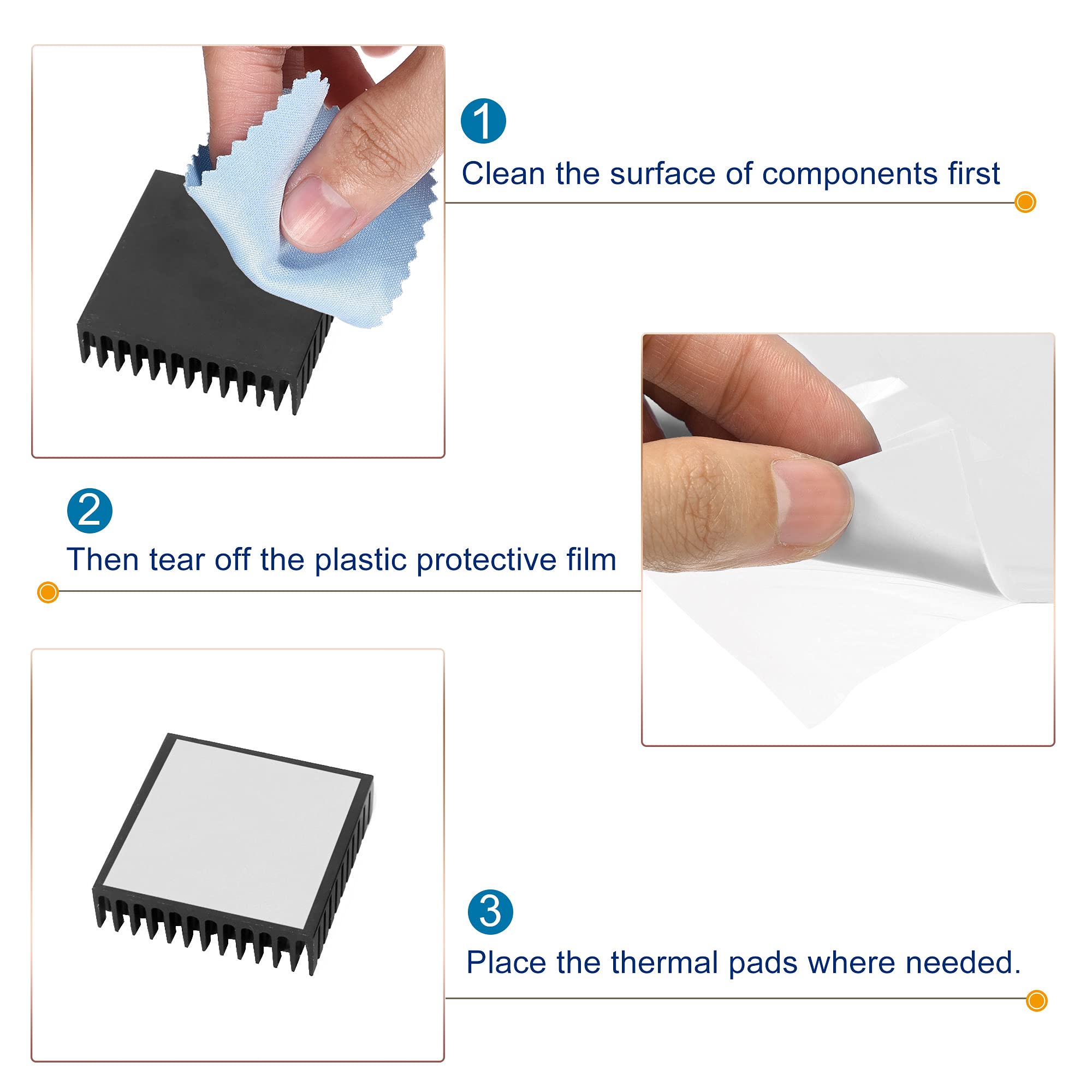 1
Clean the surface of components first

2
Then tear off the plastic protective film

3
Place the thermal pads where needed.