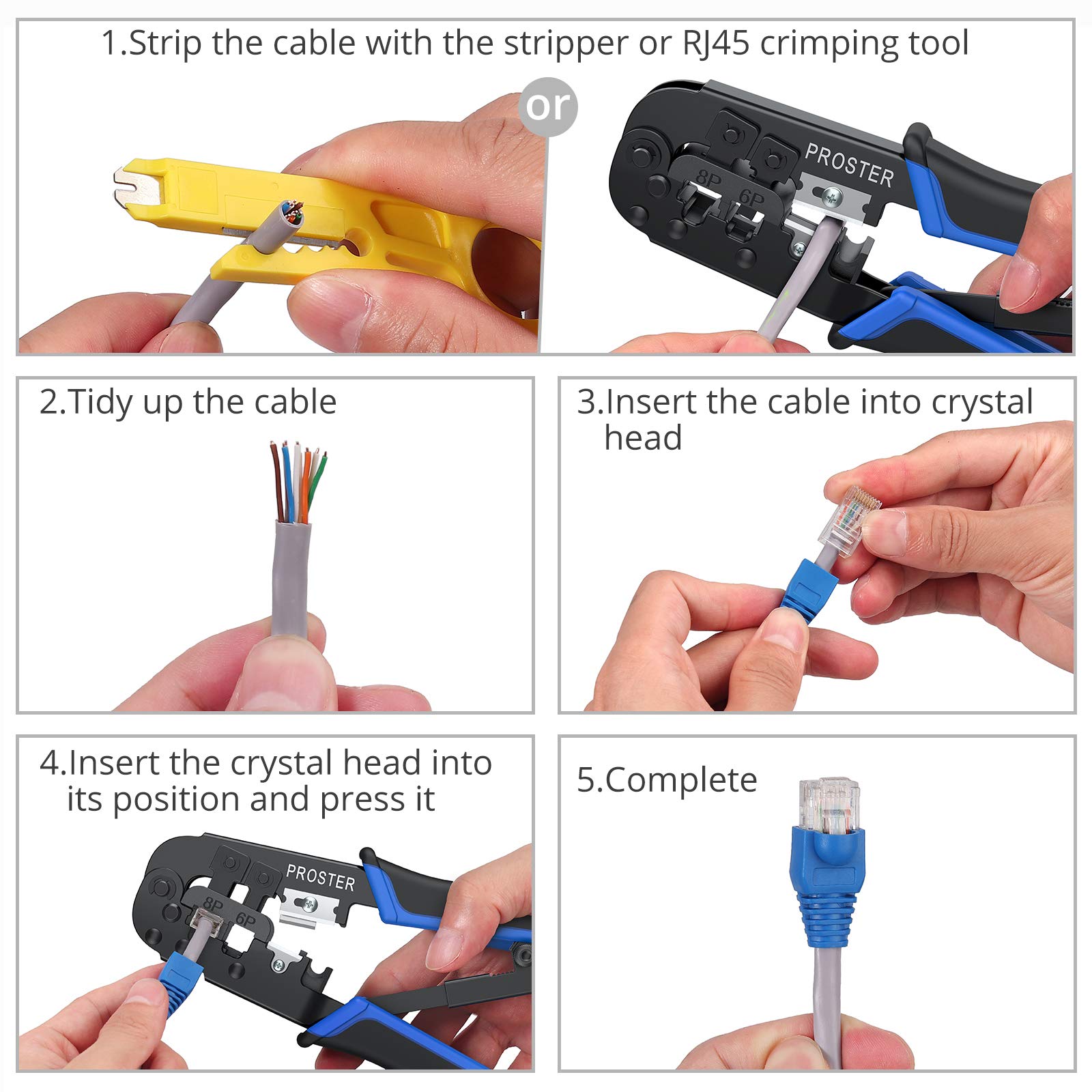 1.Strip the cable with the stripper or RJ45 crimping tool

or

PROSTER

8P

6P

2.Tidy up the cable

3.Insert the cable into crystal head

4.Insert the crystal head into its position and press it

PROSTER

8P

6P

5.Complete