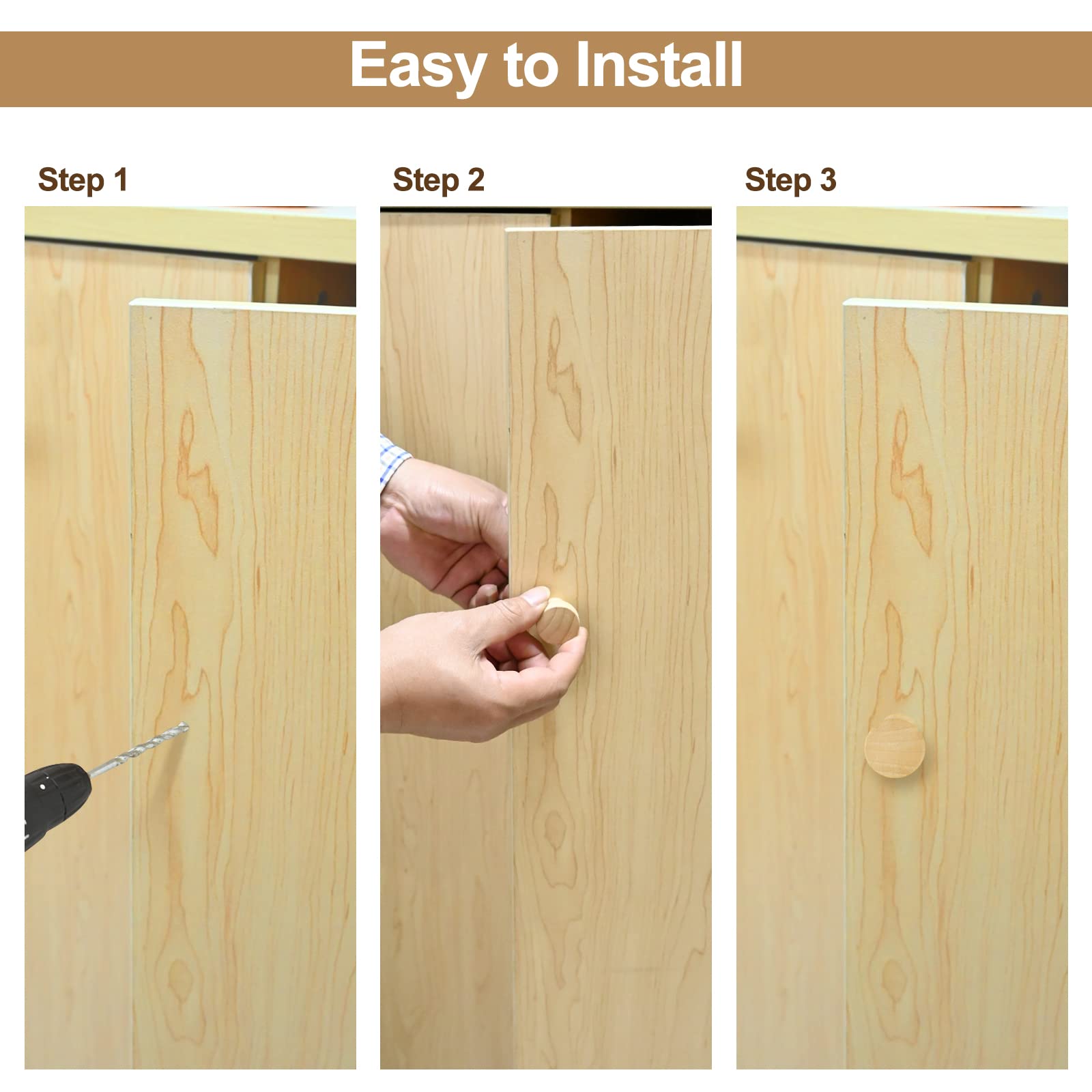 Easy to Install

Step 1

Step 2

Step 3