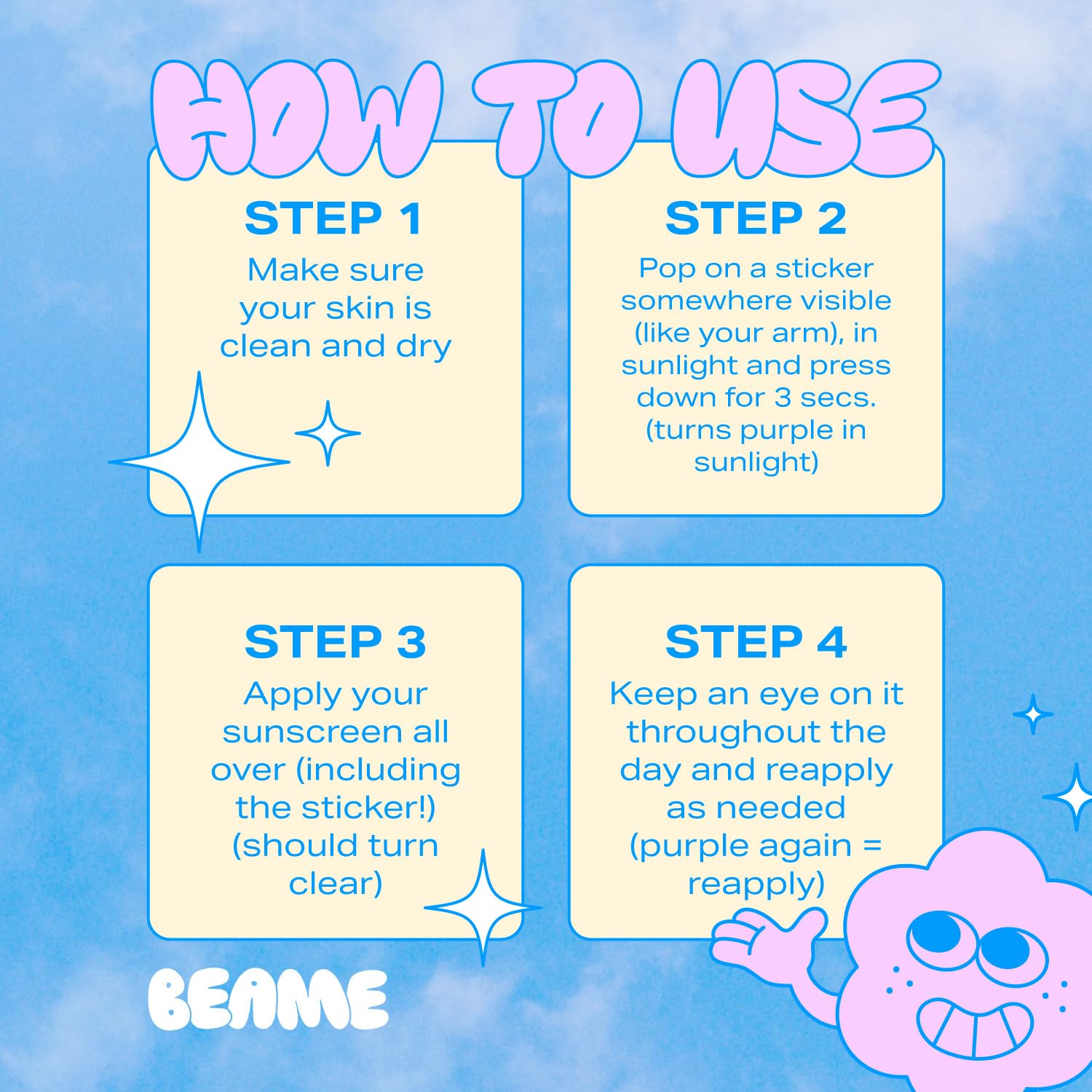 HOW TO USE

STEP 1
Make sure your skin is clean and dry

STEP 2
Pop on a sticker somewhere visible (like your arm), in sunlight and press down for 3 secs. (turns purple in sunlight)

STEP 3
Apply your sunscreen all over (including the sticker!) (should turn clear)

STEP 4
Keep an eye on it throughout the day and reapply as needed (purple again = reapply)

BEAME