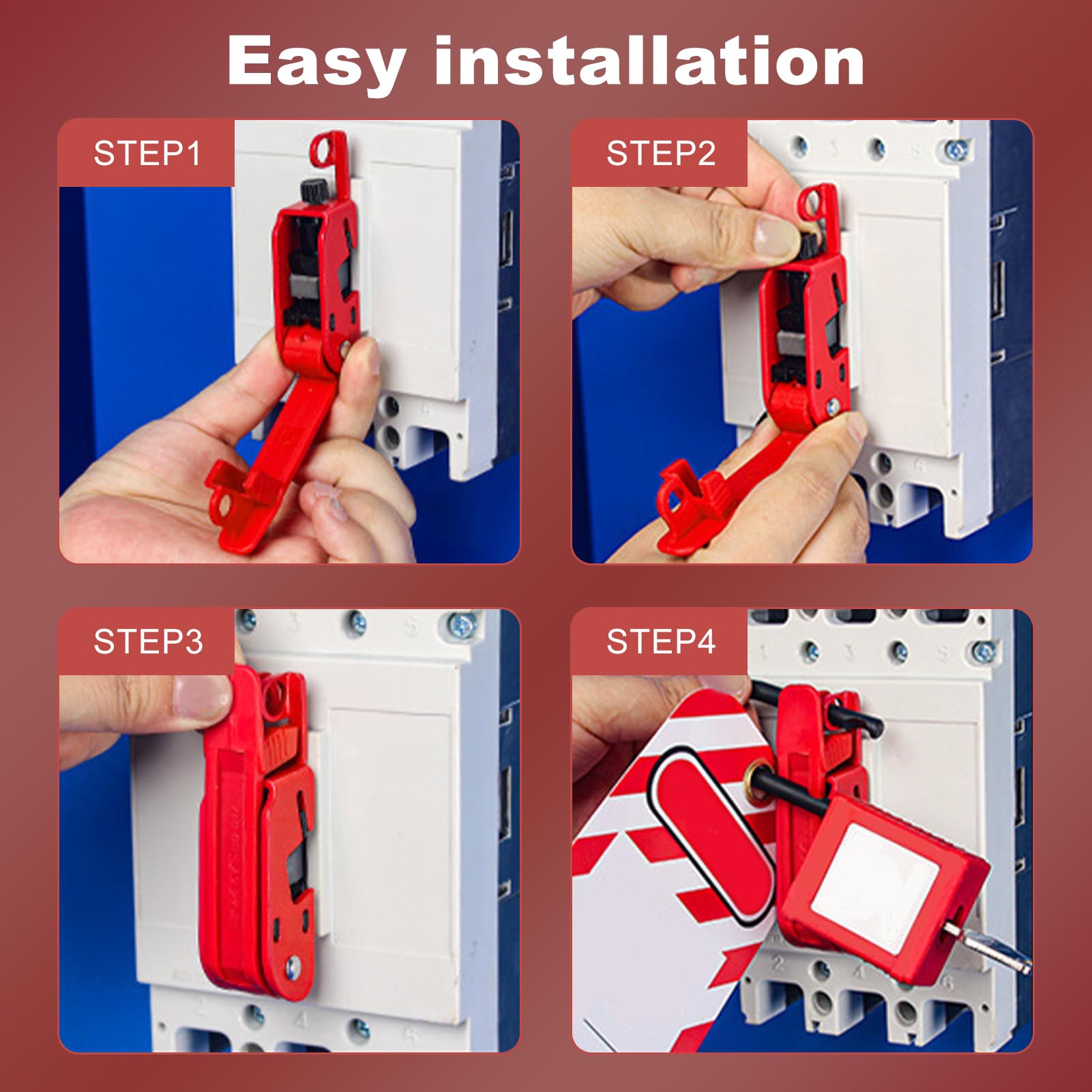 Easy installation

STEP1

STEP2

STEP3

STEP4