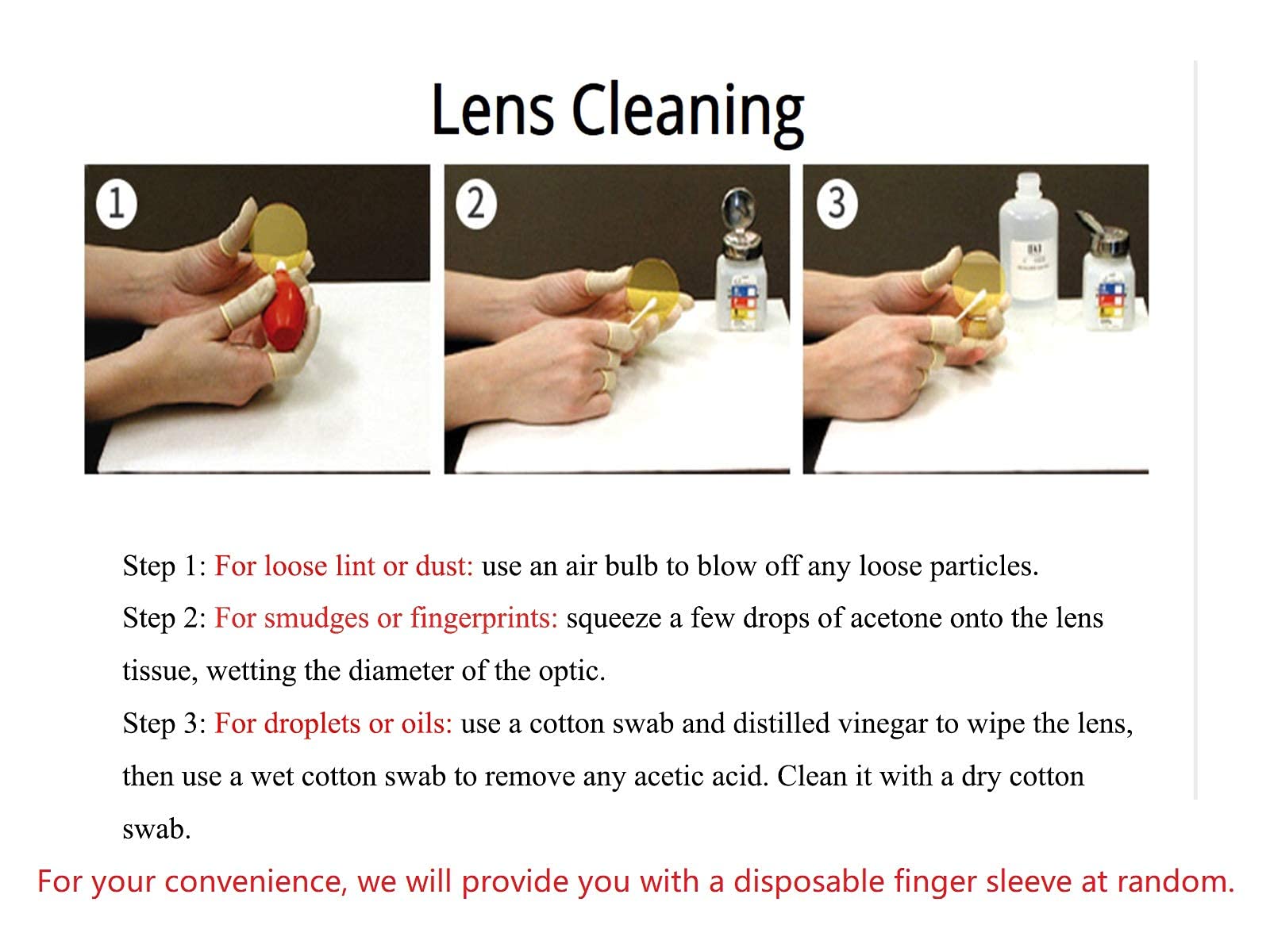 Lens Cleaning

1

2

3

Step 1: For loose lint or dust: use an air bulb to blow off any loose particles.

Step 2: For smudges or fingerprints: squeeze a few drops of acetone onto the lens tissue, wetting the diameter of the optic.

Step 3: For droplets or oils: use a cotton swab and distilled vinegar to wipe the lens, then use a wet cotton swab to remove any acetic acid. Clean it with a dry cotton swab.

For your convenience, we will provide you with a disposable finger sleeve at random.