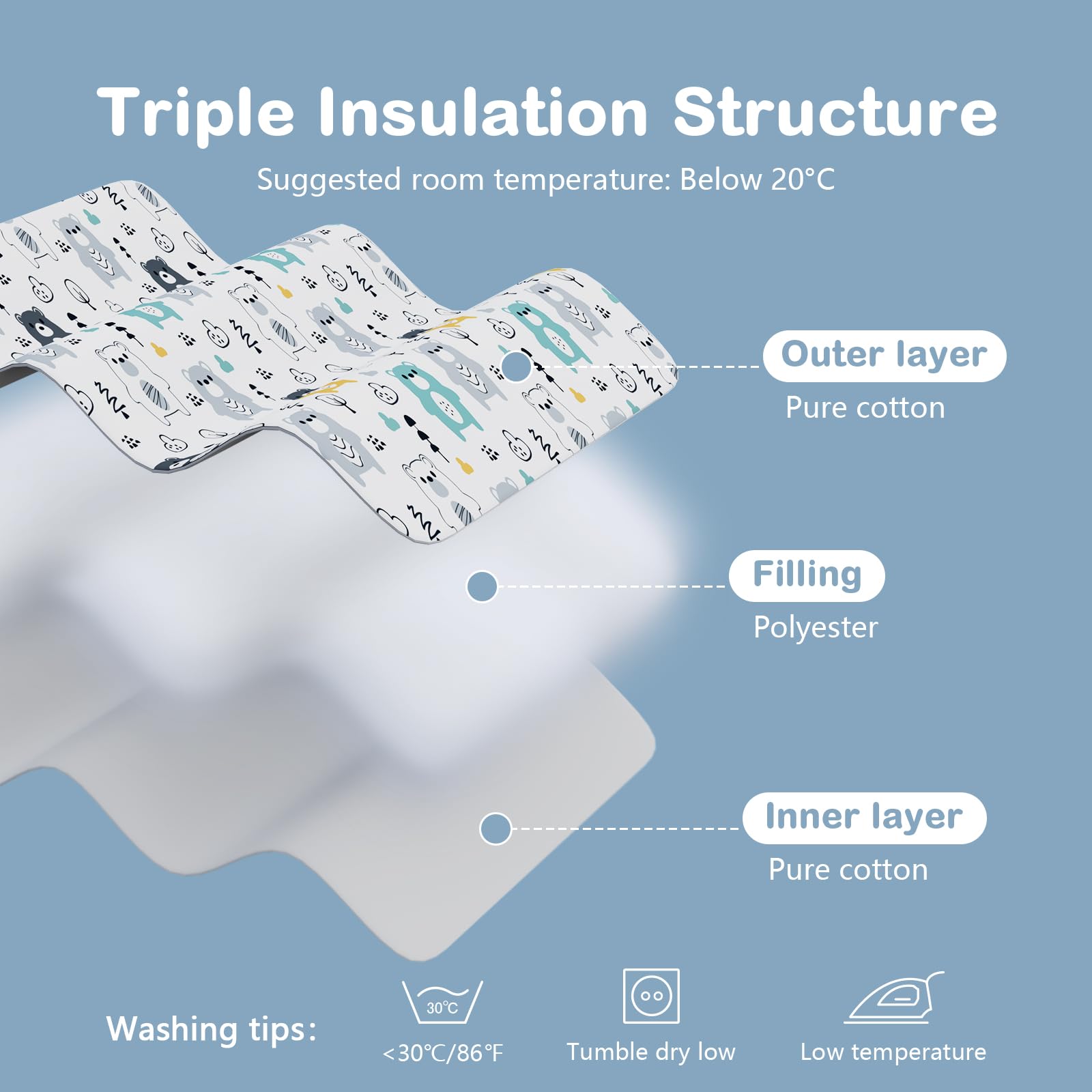 Triple Insulation Structure

Suggested room temperature: Below 20°C

Outer layer

Pure cotton

Filling

Polyester

Inner layer

Pure cotton

Washing tips:

30°C

<30°C/86°F

Tumble dry low

Low temperature