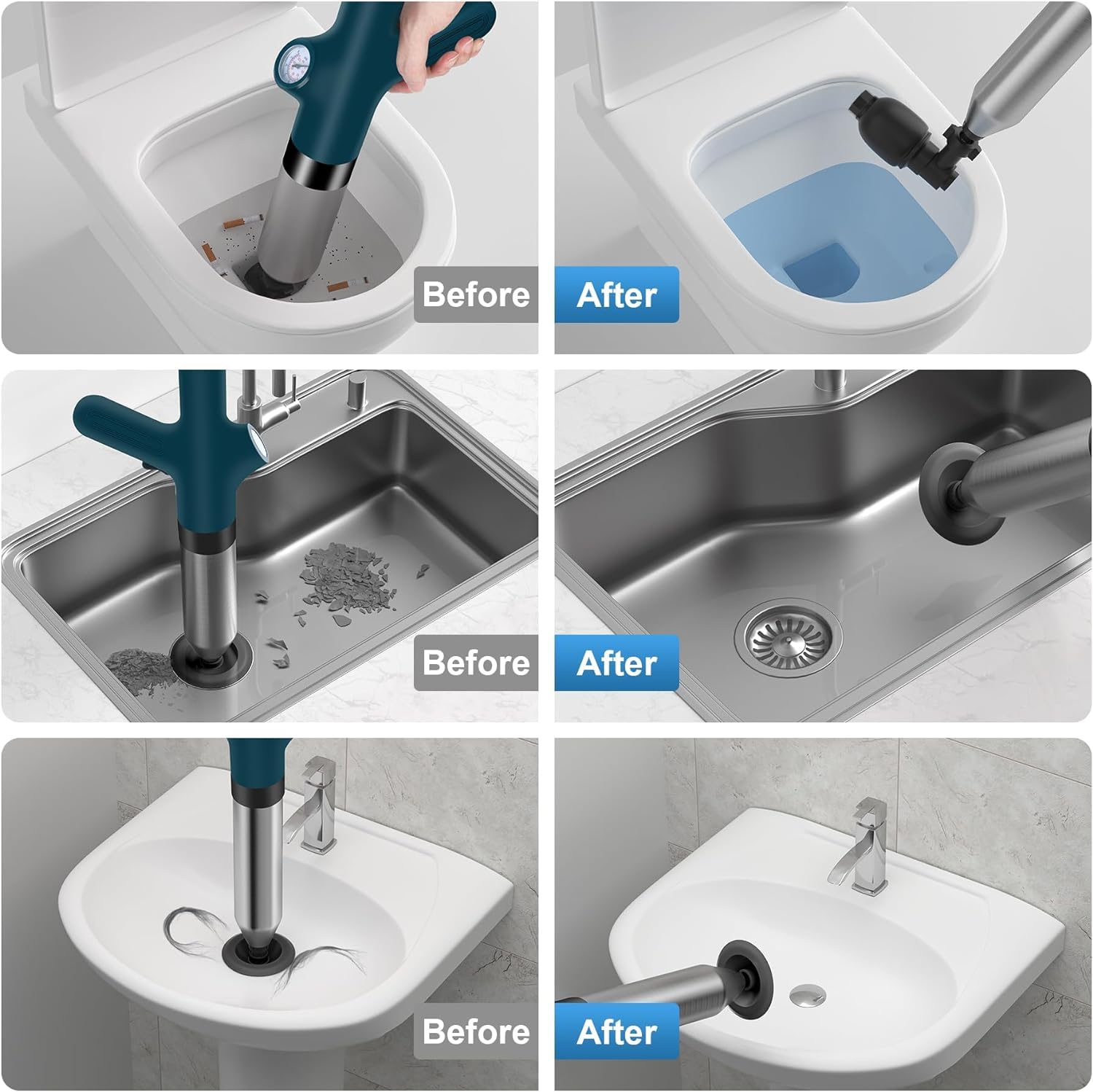 Before
After
Before
After
Before
After