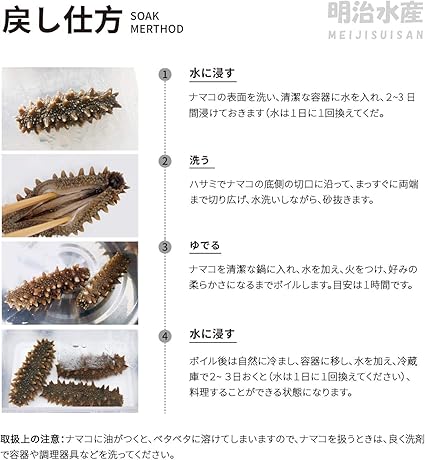 戻し仕方 SOAK MERTHOD

明治水産
MEIJISUISAN

1
水に浸す
ナマコの表面を洗い、清潔な容器に水を入れ、2~3 日間浸けておきます(水は1日に1回換えてくだ。

2
洗う
ハサミでナマコの底側の切口に沿って、まっすぐに両端まで切り広げ、水洗いしながら、砂抜きます。

3
ゆでる
ナマコを清潔な鍋に入れ、水を加え、火をつけ、好みの柔らかさになるまでボイルします。目安は1時間です。

4
水に浸す
ボイル後は自然に冷まし、容器に移し、水を加え、冷蔵庫で2~ 3日おくと(水は1日に1回換えてください)、料理することができる状態になります。

取扱上の注意:ナマコに油がつくと、ベタベタに溶けてしまいますので、ナマコを扱うときは、良く洗剤で容器や調理器具などを洗ってください。