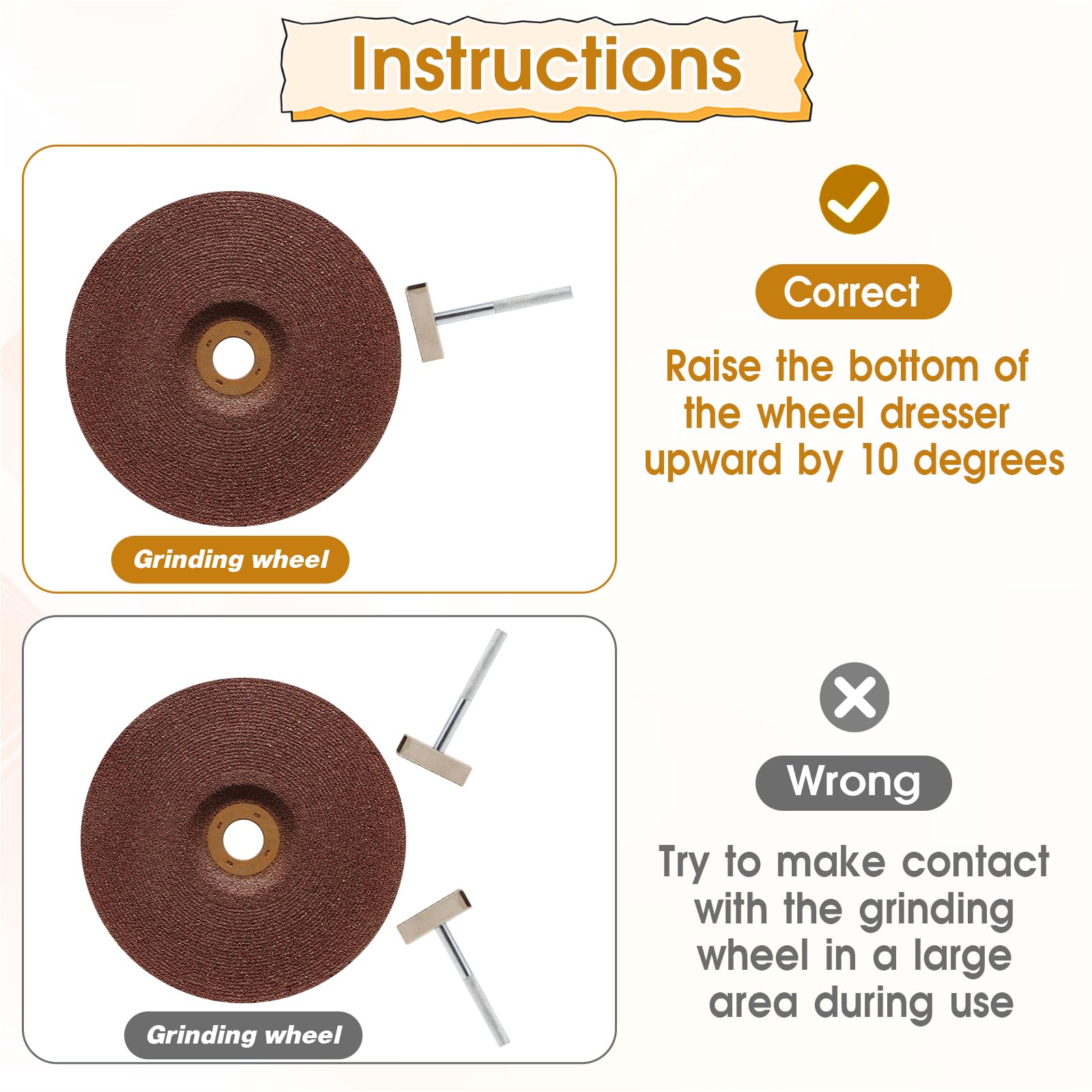 Instructions

Grinding wheel

Correct

Raise the bottom of the wheel dresser upward by 10 degrees

Grinding wheel

Wrong

Try to make contact with the grinding wheel in a large area during use