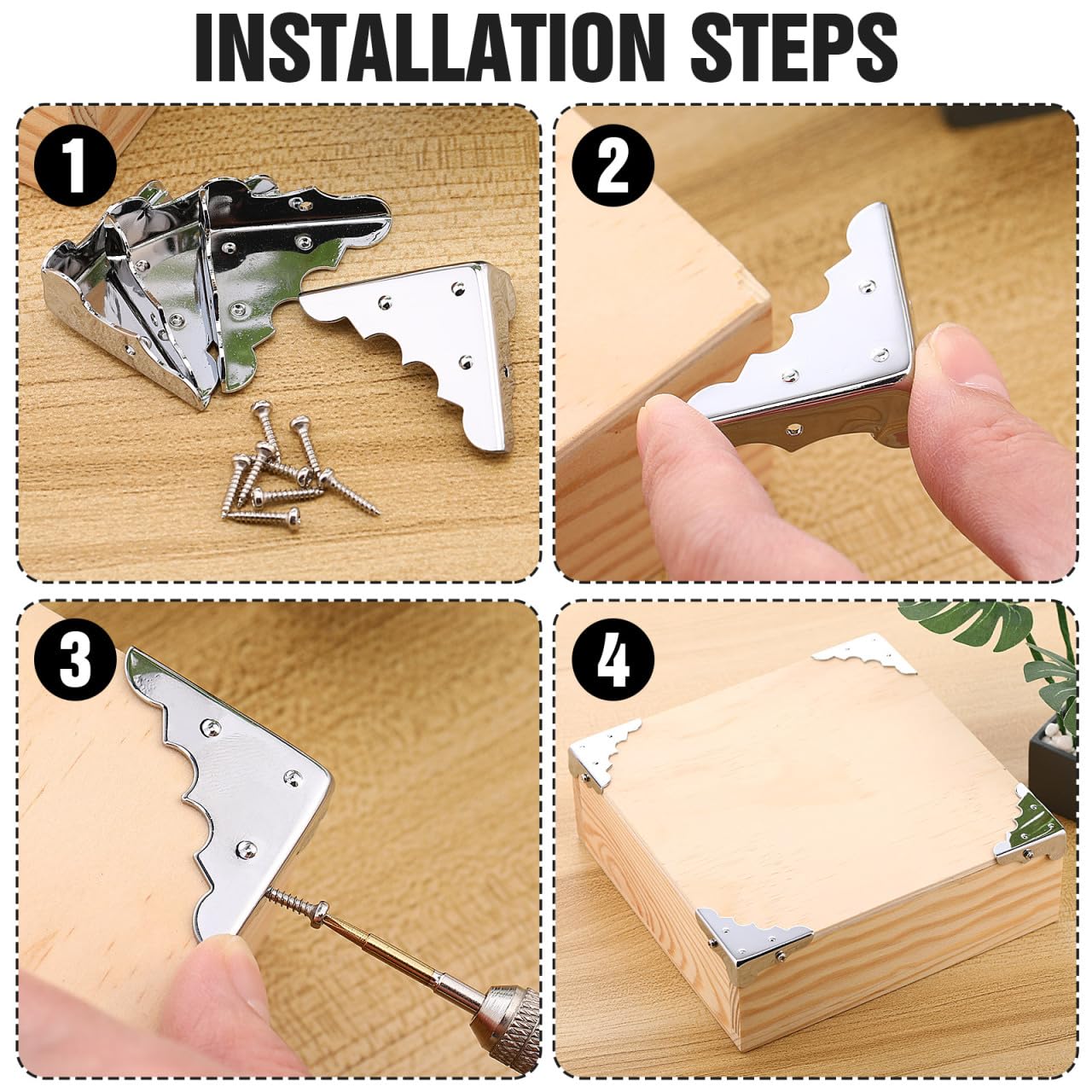 INSTALLATION STEPS

1

2

3

4