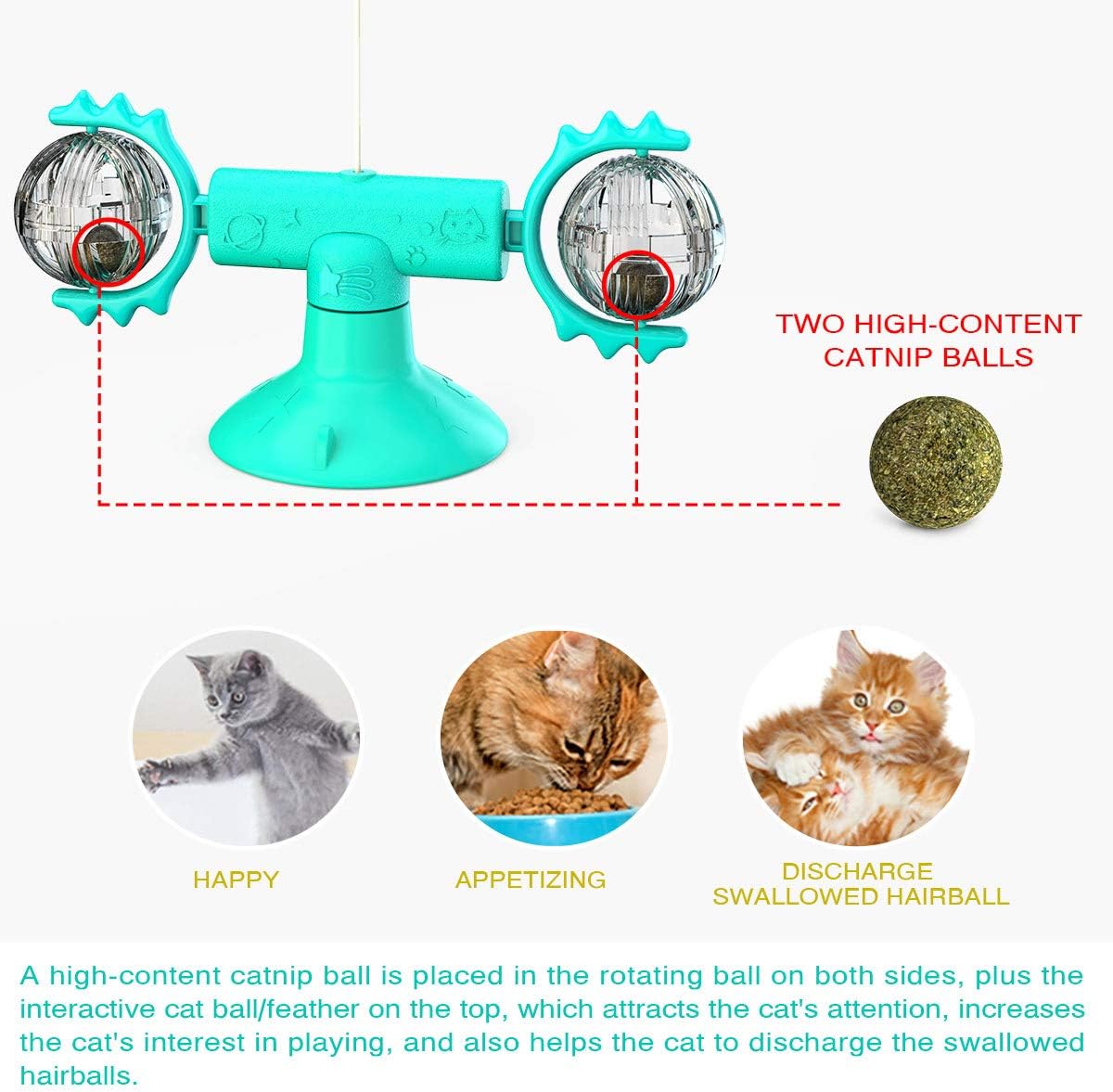 TWO HIGH-CONTENT CATNIP BALLS

HAPPY

APPETIZING

DISCHARGE SWALLOWED HAIRBALL

A high-content catnip ball is placed in the rotating ball on both sides, plus the interactive cat ball/feather on the top, which attracts the cat's attention, increases the cat's interest in playing, and also helps the cat to discharge the swallowed hairballs.