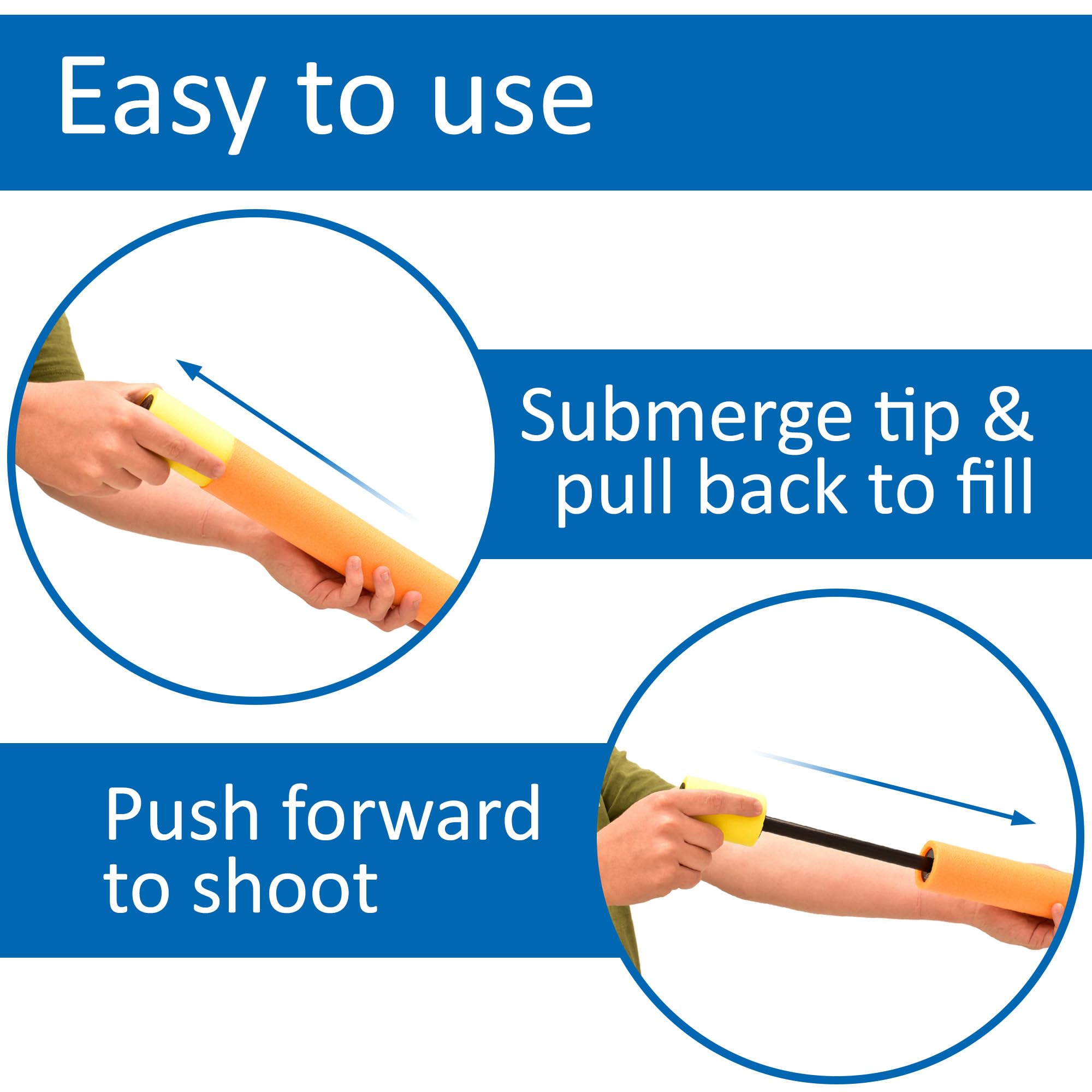 Easy to use

Submerge tip & pull back to fill

Push forward to shoot