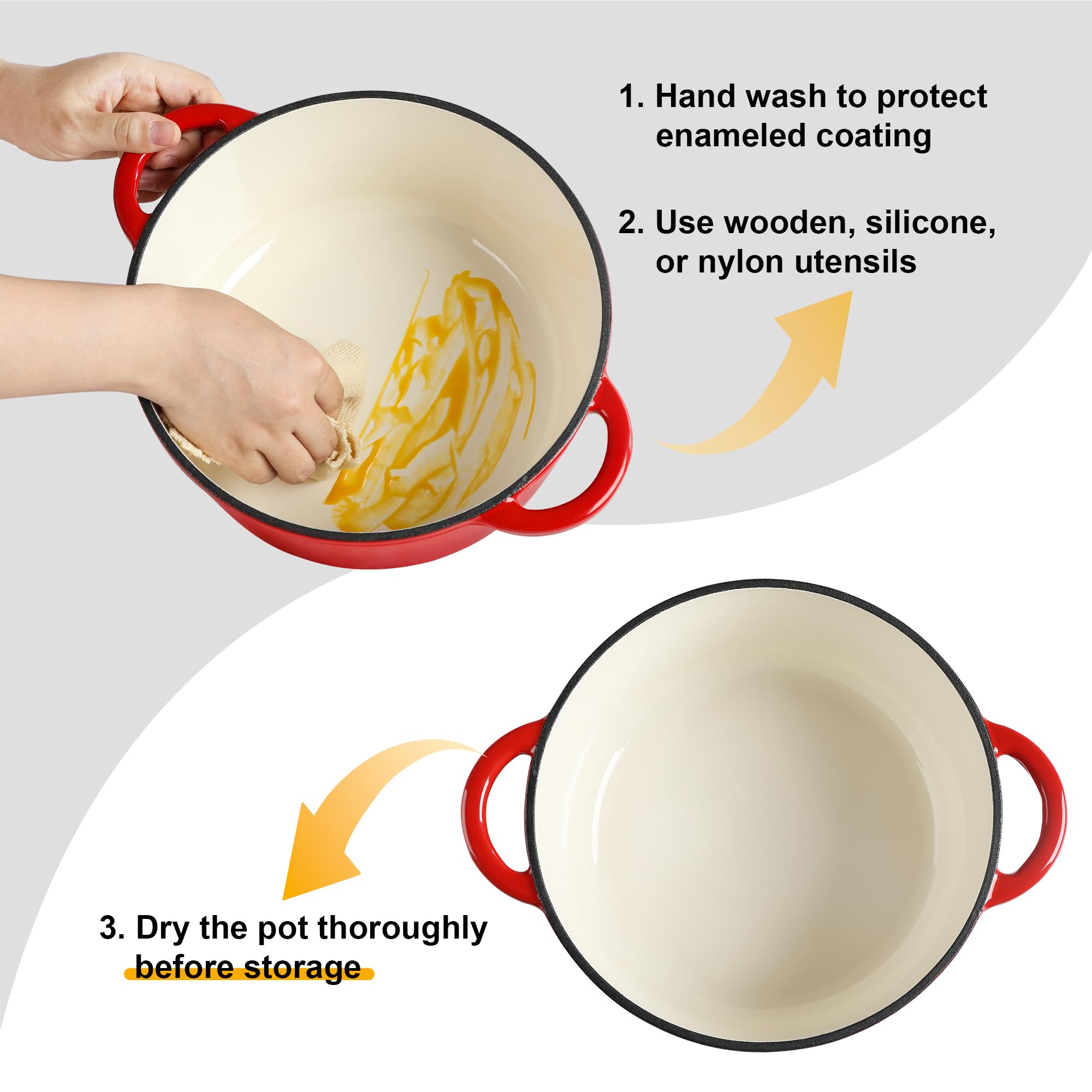 1. Hand wash to protect enameled coating

2. Use wooden, silicone, or nylon utensils

3. Dry the pot thoroughly before storage